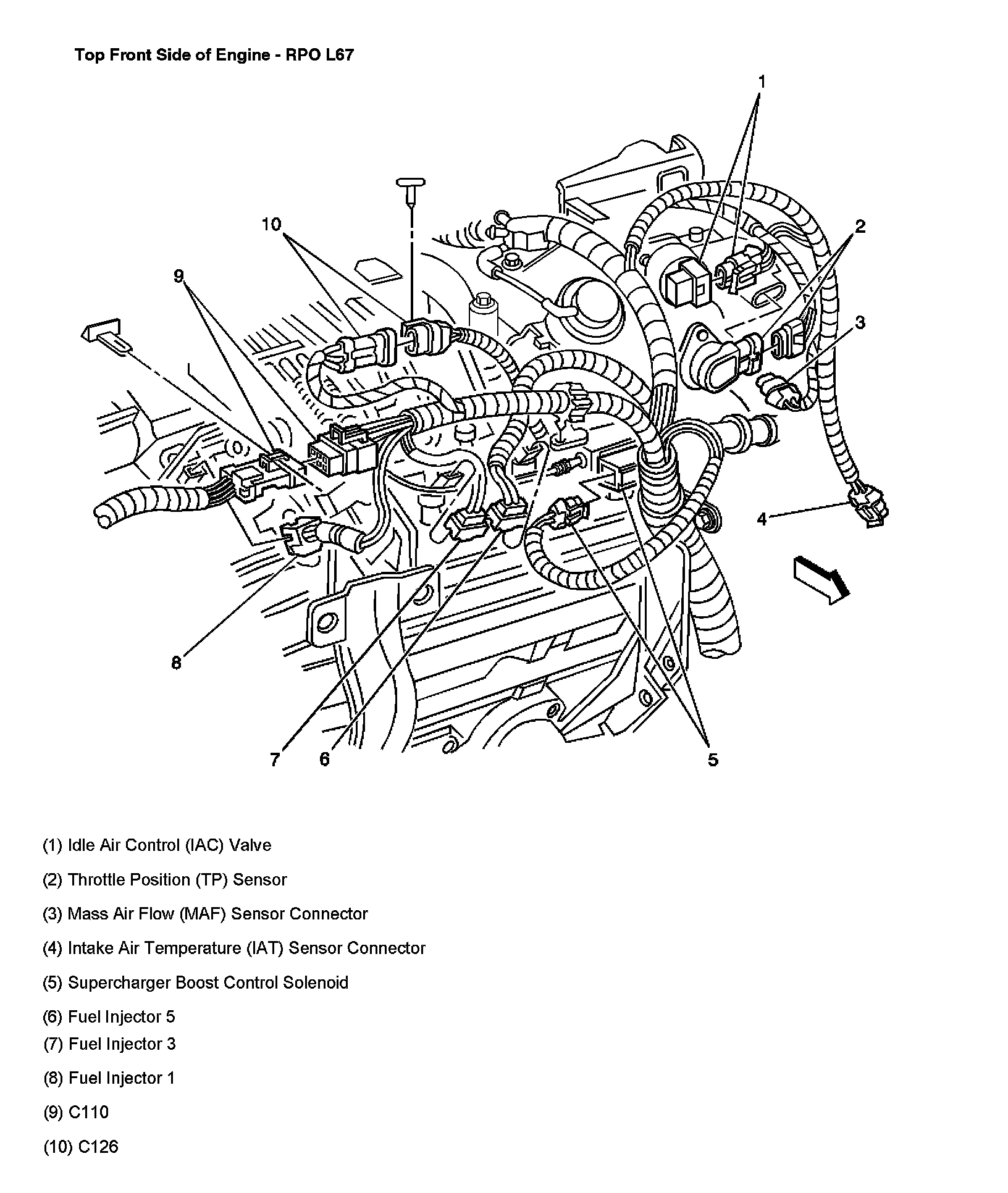 Top Front Side of Engine - RPO L67

1

10

2

9

3

4

8

7 6 5

(1) Idle Air Control (IAC) Valve

(2) Throttle Position (TP) Sensor

(3) Mass Air Flow (MAF) Sensor Connector

(4) Intake Air Temperature (IAT) Sensor Connector

(5) Supercharger Boost Control Solenoid

(6) Fuel Injector 5

(7) Fuel Injector 3

(8) Fuel Injector 1

(9) C110

(10) C126