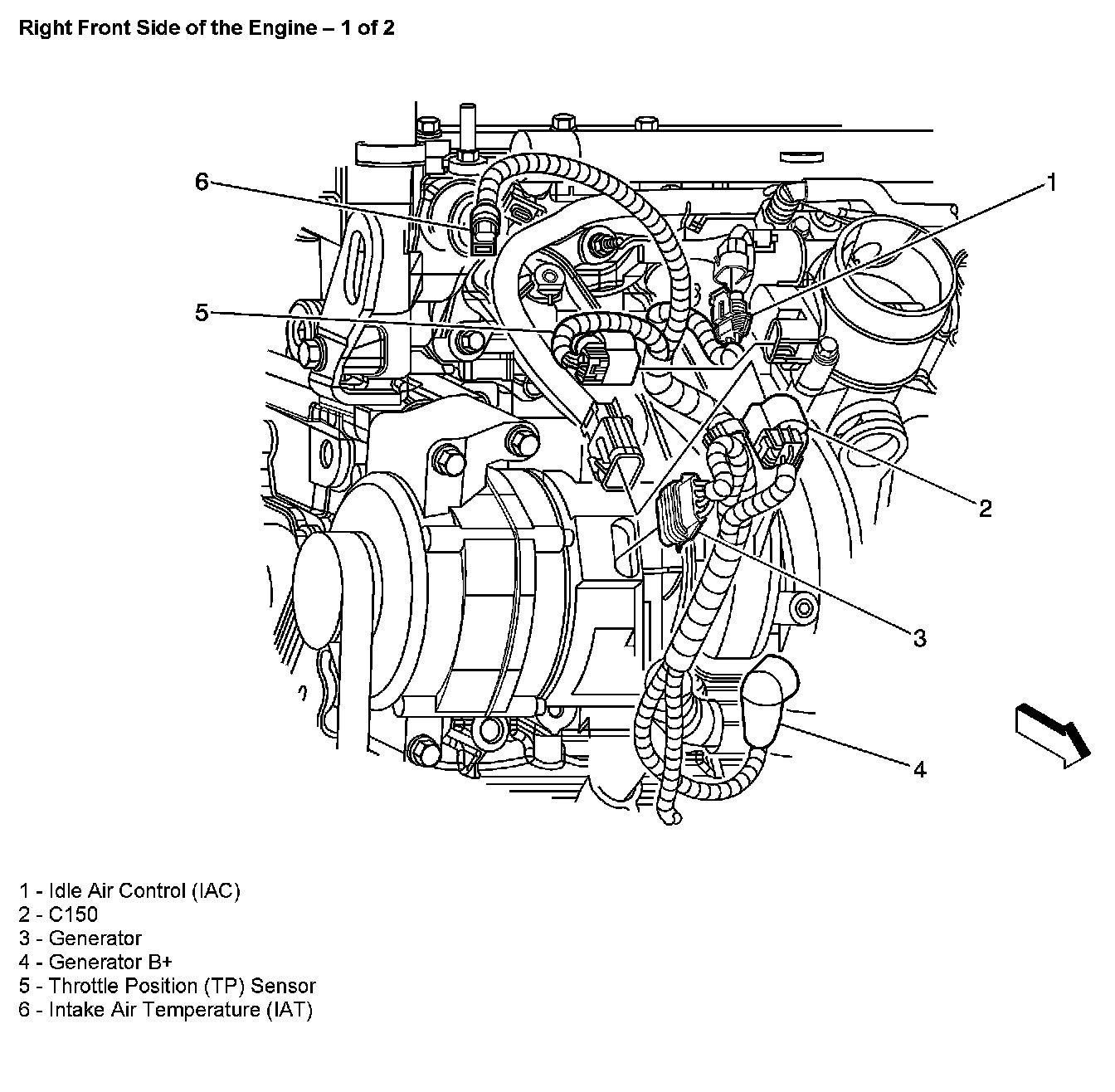 Right Front Side of the Engine – 1 of 2

6

1

5

2

3

4

1 - Idle Air Control (IAC)
2 - C150
3 - Generator
4 - Generator B+
5 - Throttle Position (TP) Sensor
6 - Intake Air Temperature (IAT)