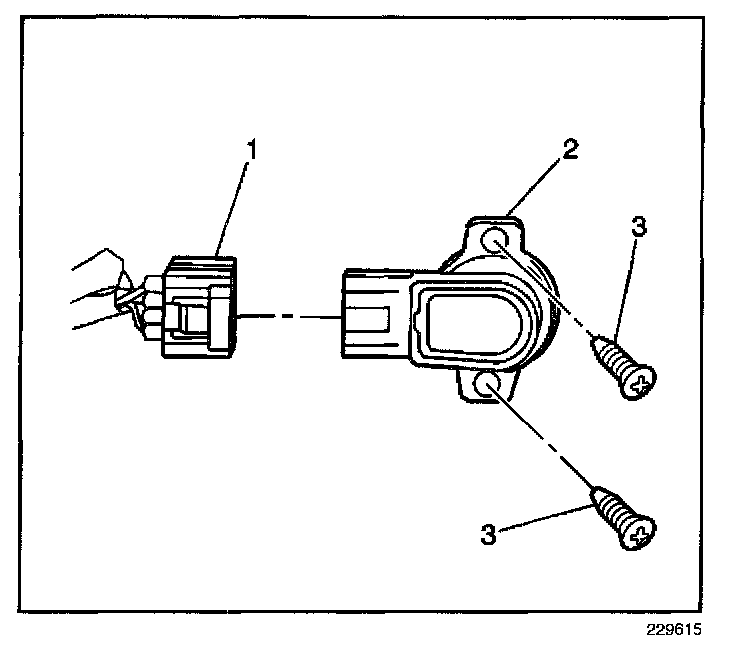 1
2
3
3
229615