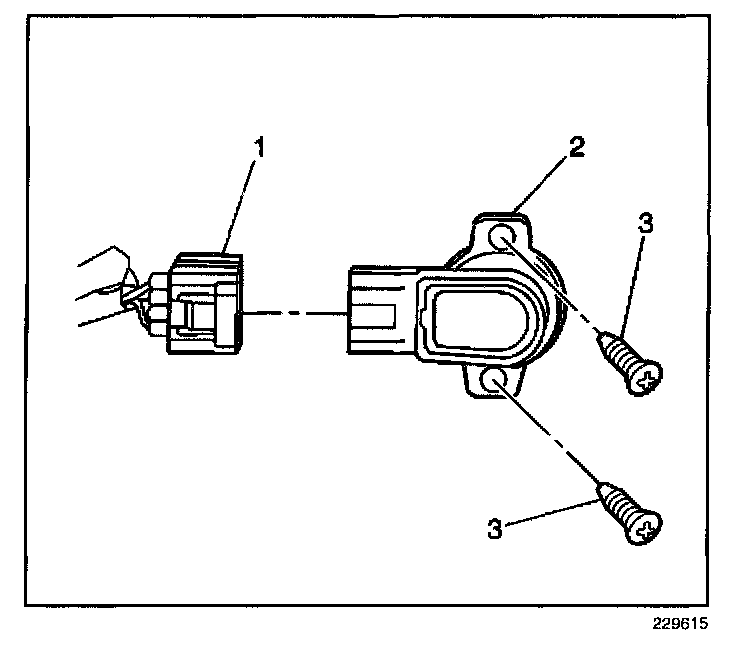 1
2
3
3
229615