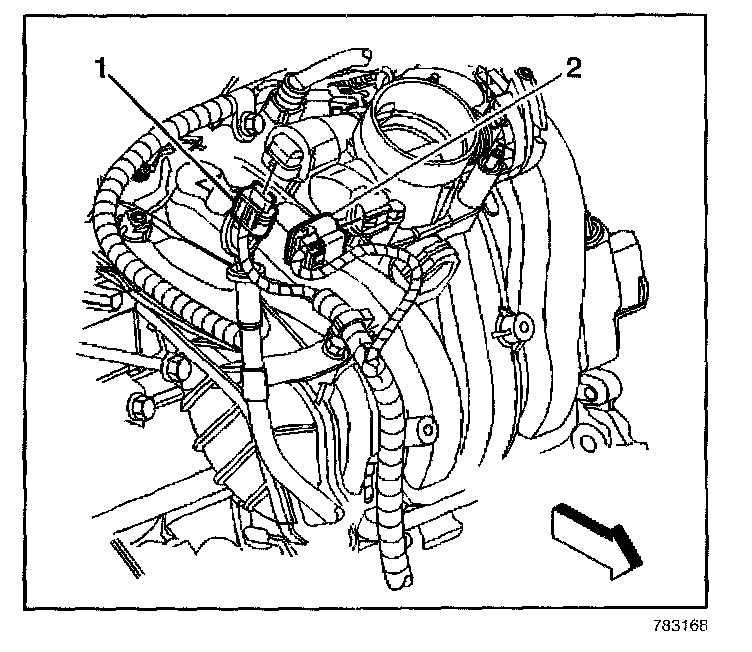 1
2
783168