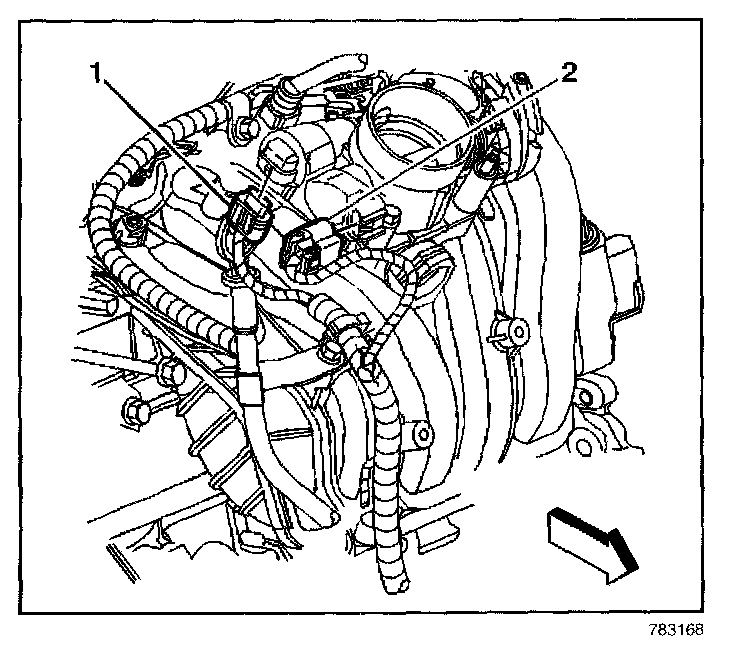 1
2
783168