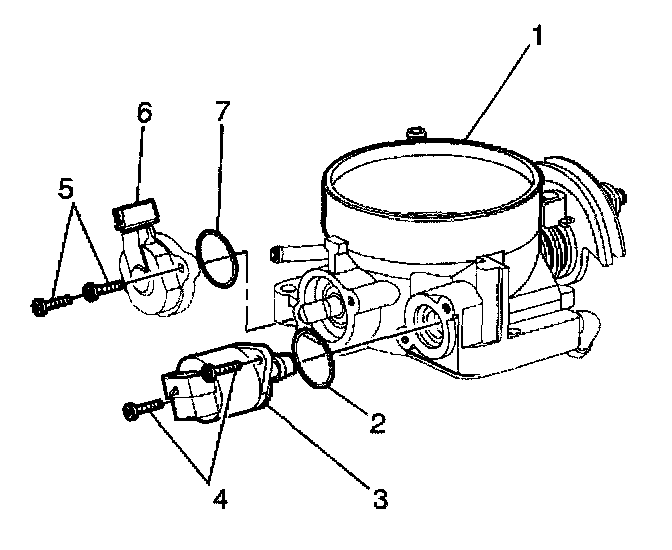 1
6
7
5
2
3
4