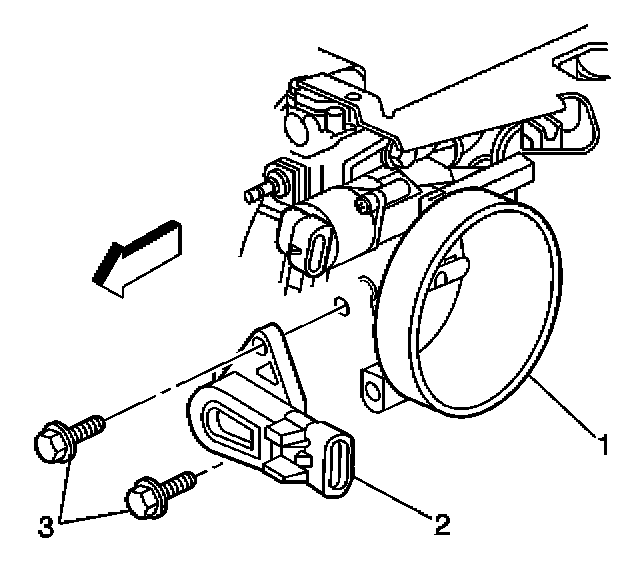 1
2
3