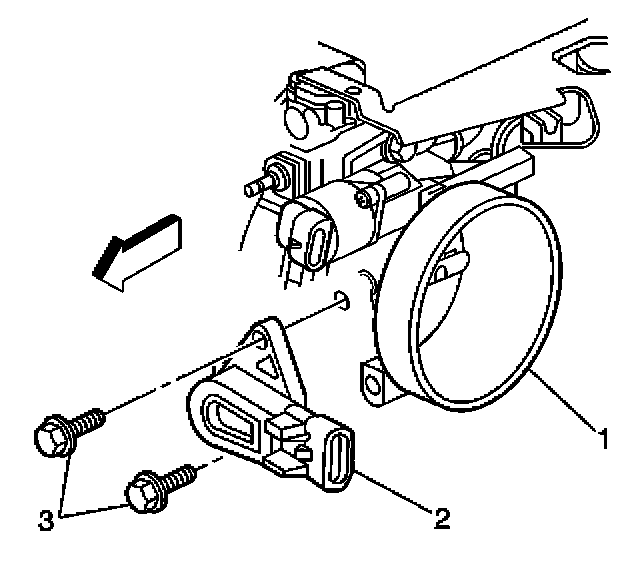 1

2

3