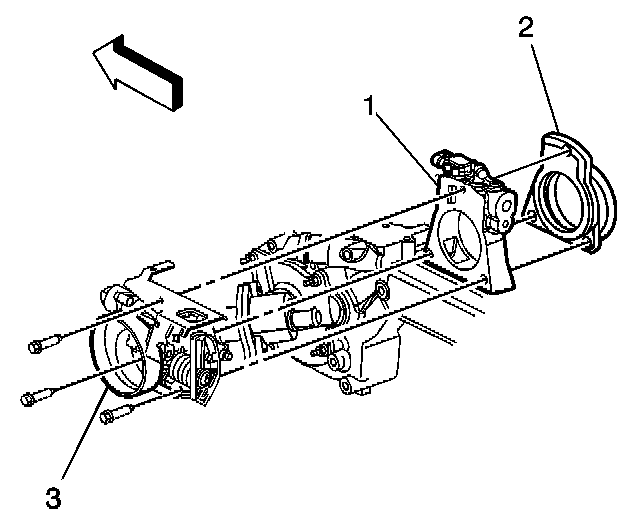 2
1
3