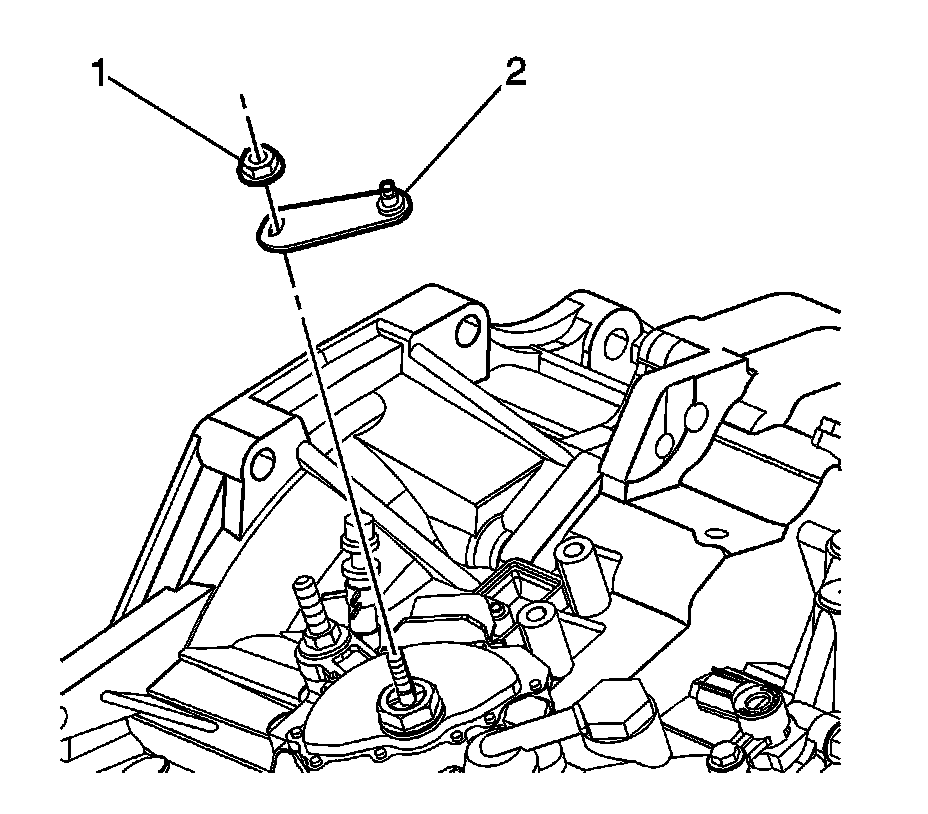 1
2