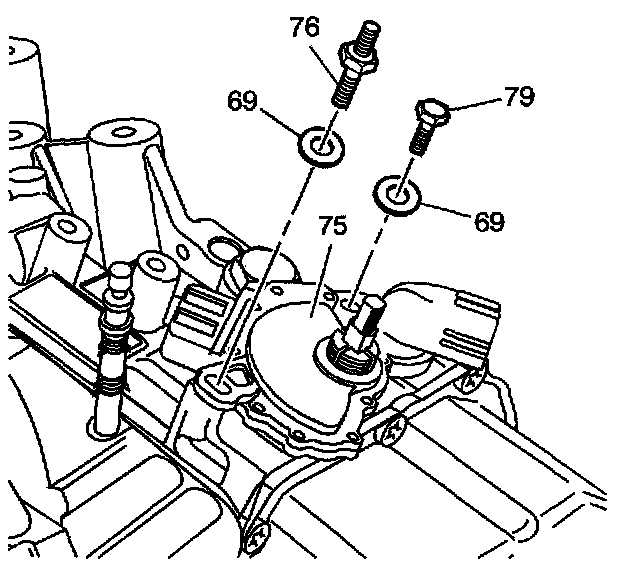 76
69
79
69
75