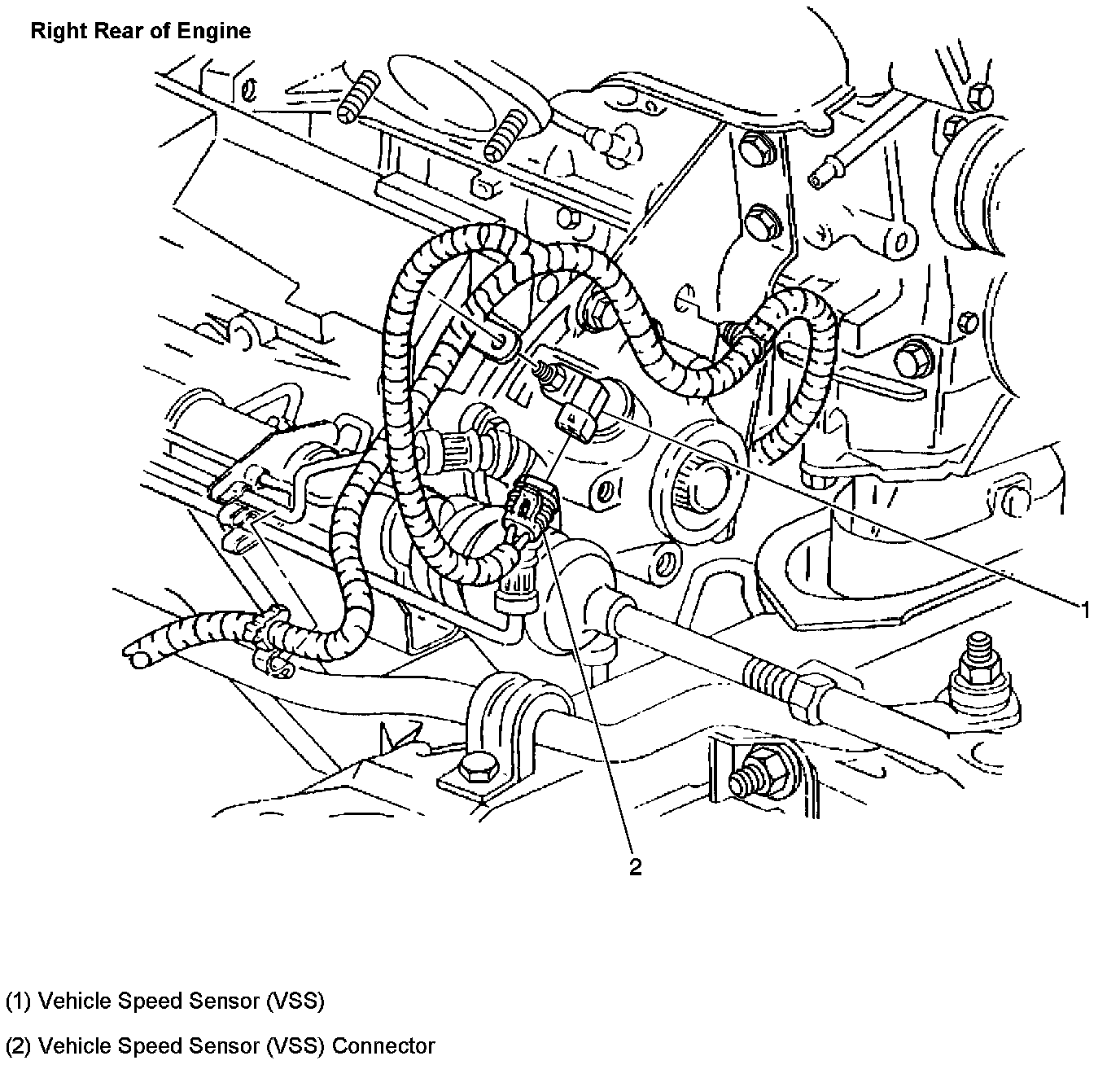 Right Rear of Engine

1

2

(1) Vehicle Speed Sensor (VSS)

(2) Vehicle Speed Sensor (VSS) Connector