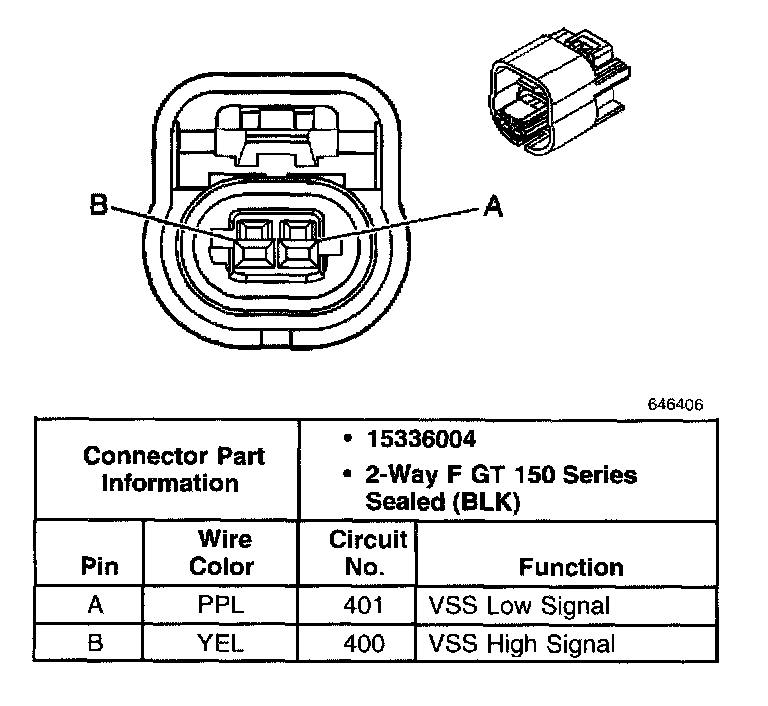 B

A

646406

| Connector Part Information | | • 15336004 • 2-Way F GT 150 Series Sealed (BLK) | |
|---|---|---|---|
| Pin | Wire Color | Circuit No. | Function |
| A | PPL | 401 | VSS Low Signal |
| B | YEL | 400 | VSS High Signal |