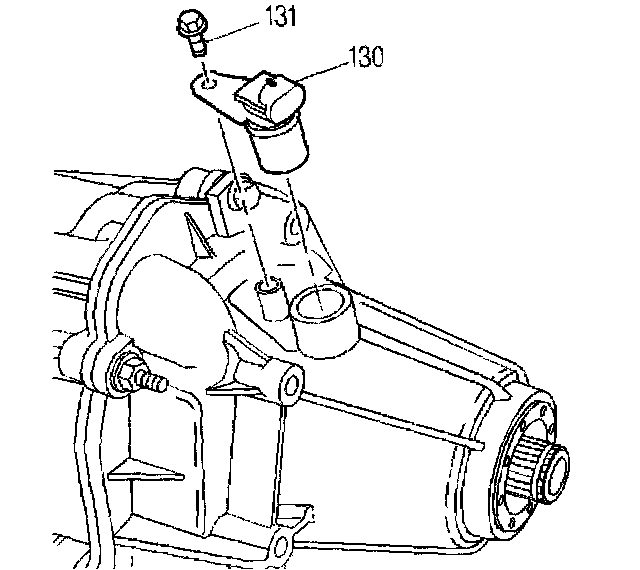 131

130