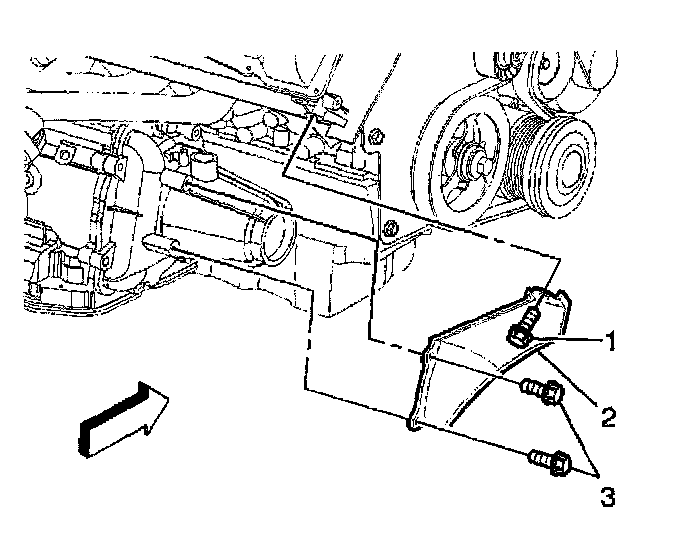 1
2
3