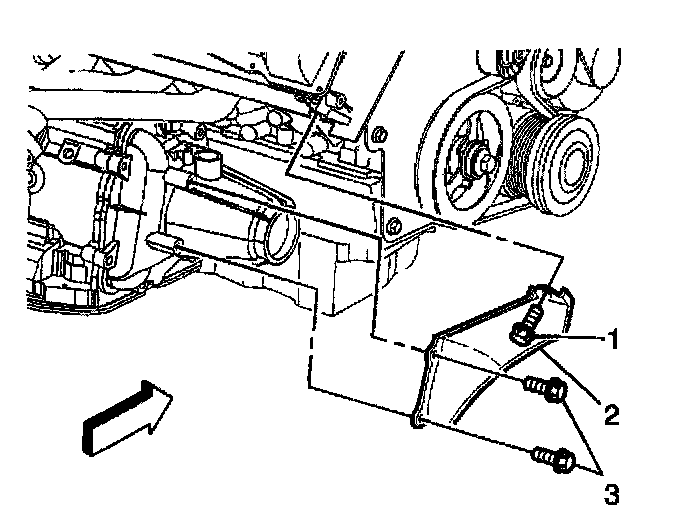 1
2
3