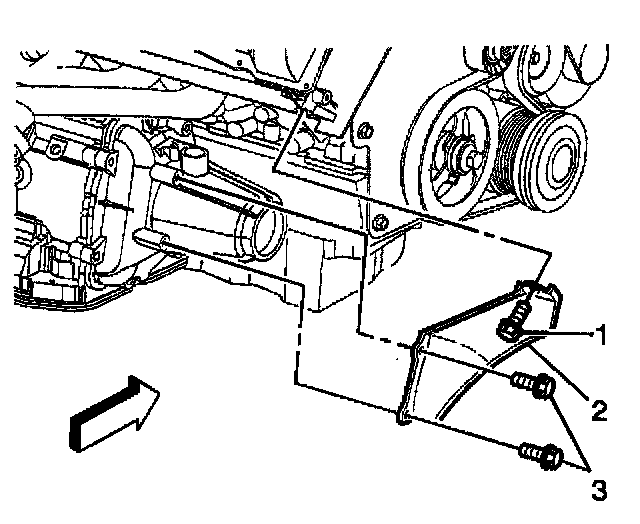 1
2
3