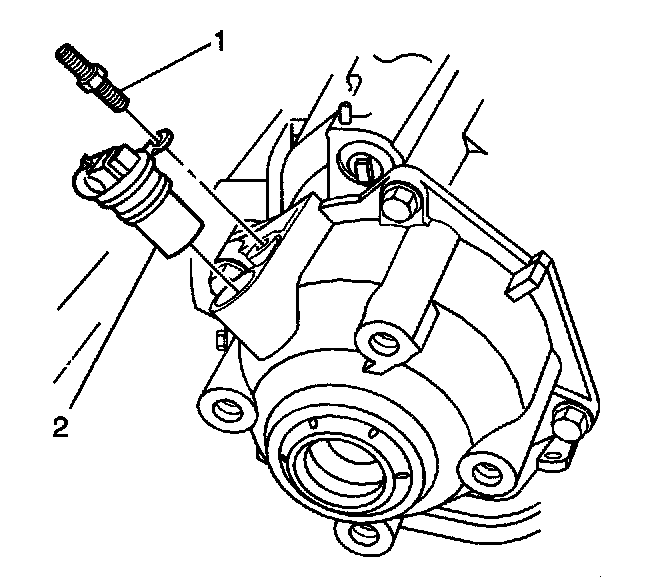 1

2