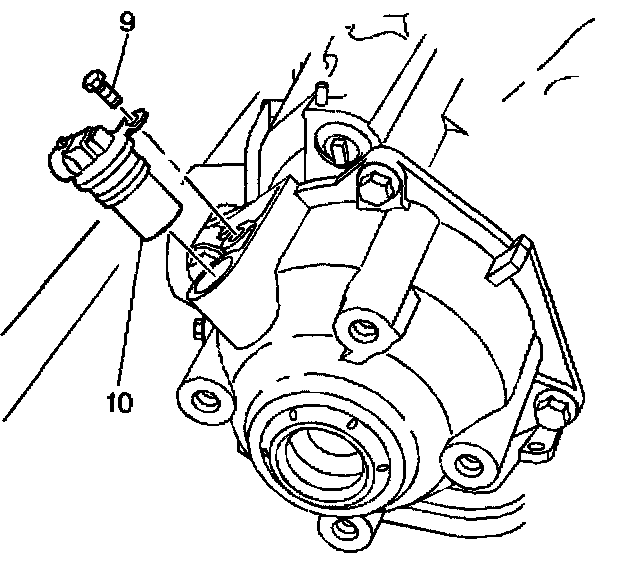 9

10