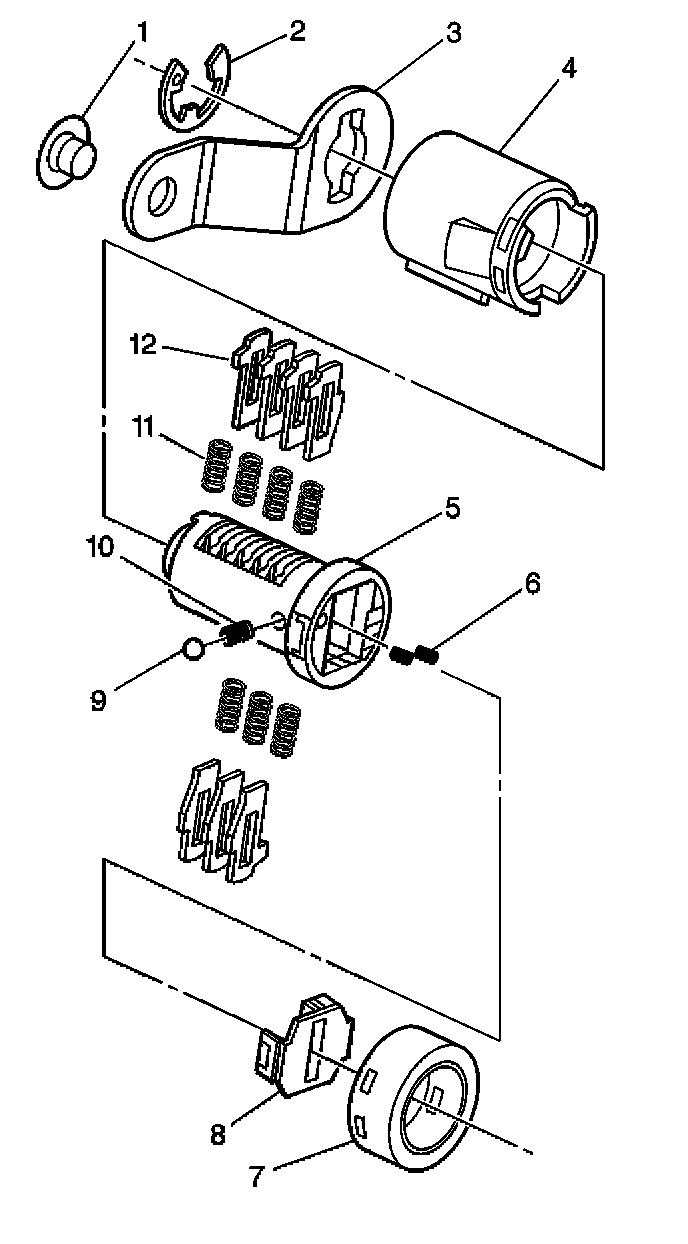 1
2
3
4
12
11
5
10
6
9
8
7