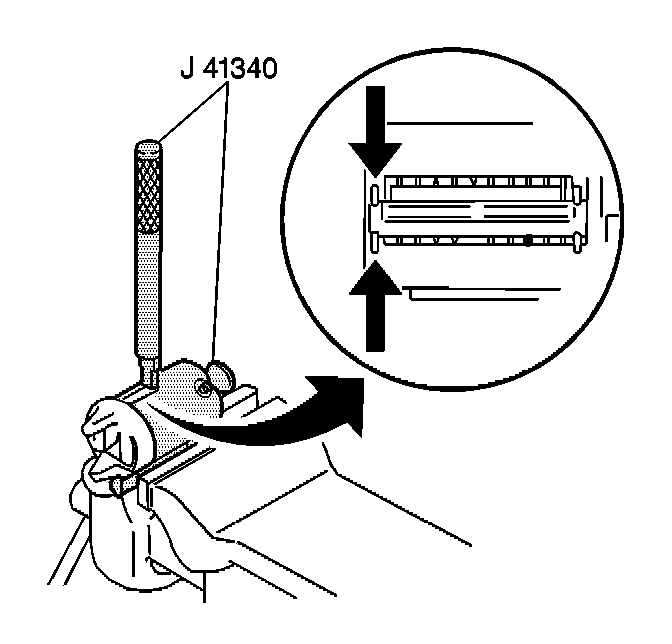 J 41340