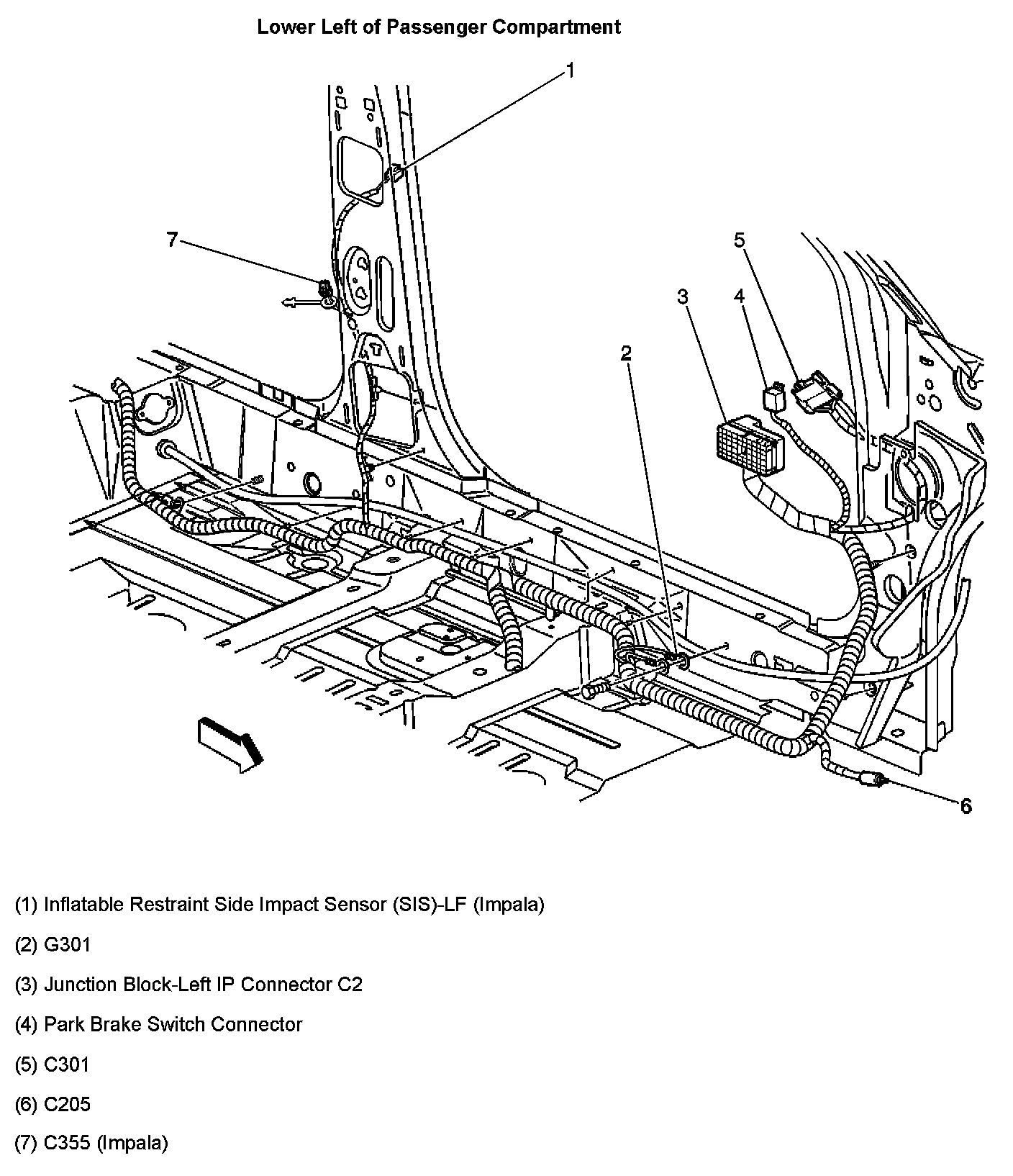 Lower Left of Passenger Compartment

1

7

5

3

4

2

6

(1) Inflatable Restraint Side Impact Sensor (SIS)-LF (Impala)

(2) G301

(3) Junction Block-Left IP Connector C2

(4) Park Brake Switch Connector

(5) C301

(6) C205

(7) C355 (Impala)