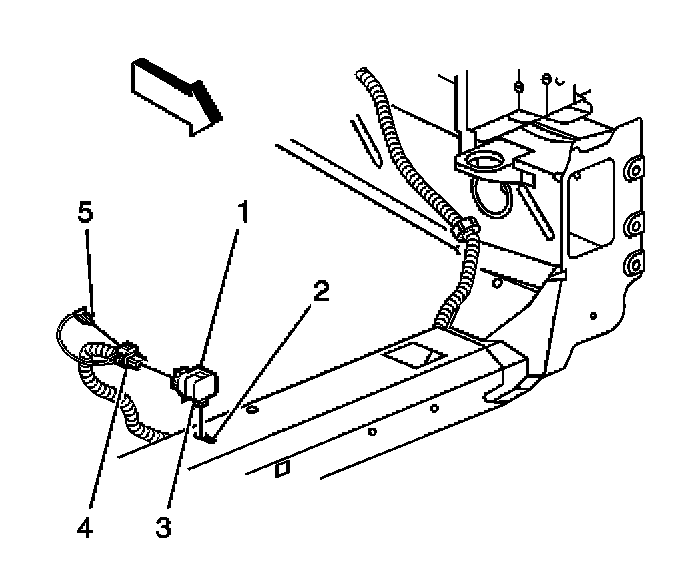 5
1
2
4
3