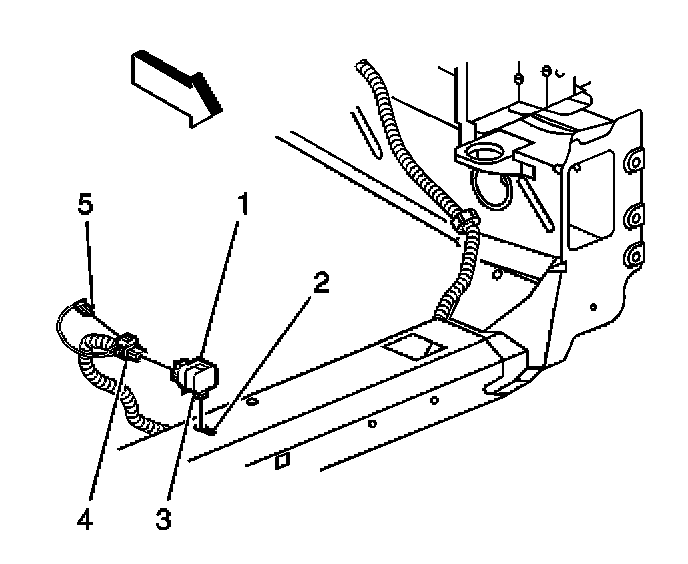 5
1
2
4
3