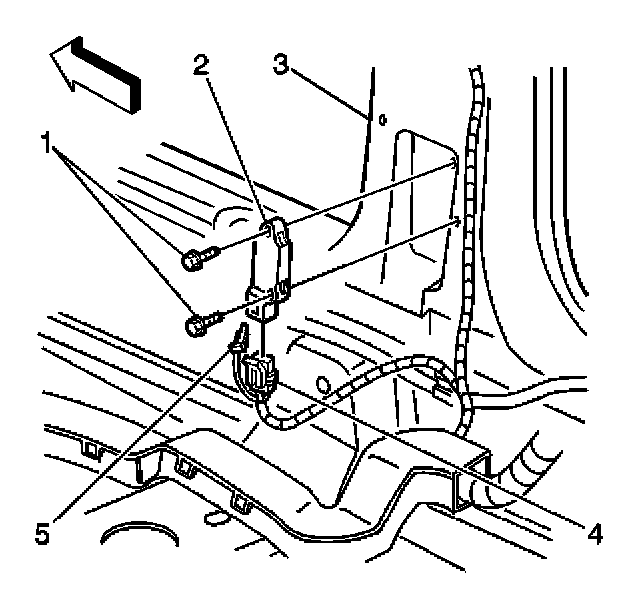 2
3
1
5
4