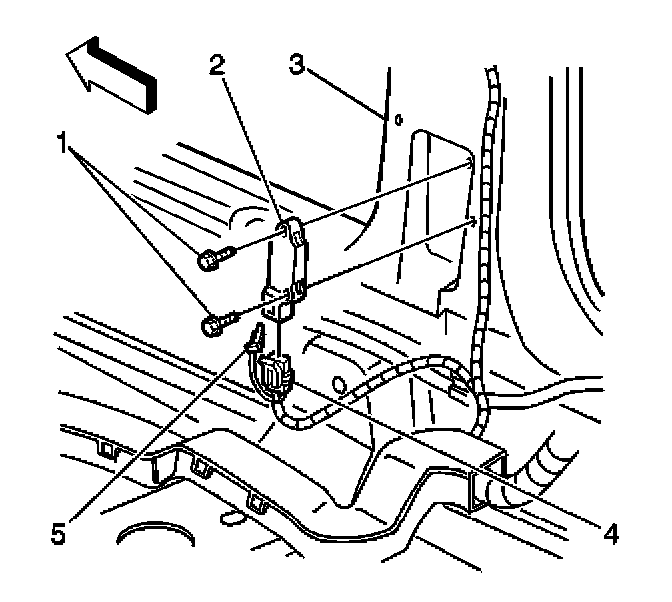 2
3
1
5
4