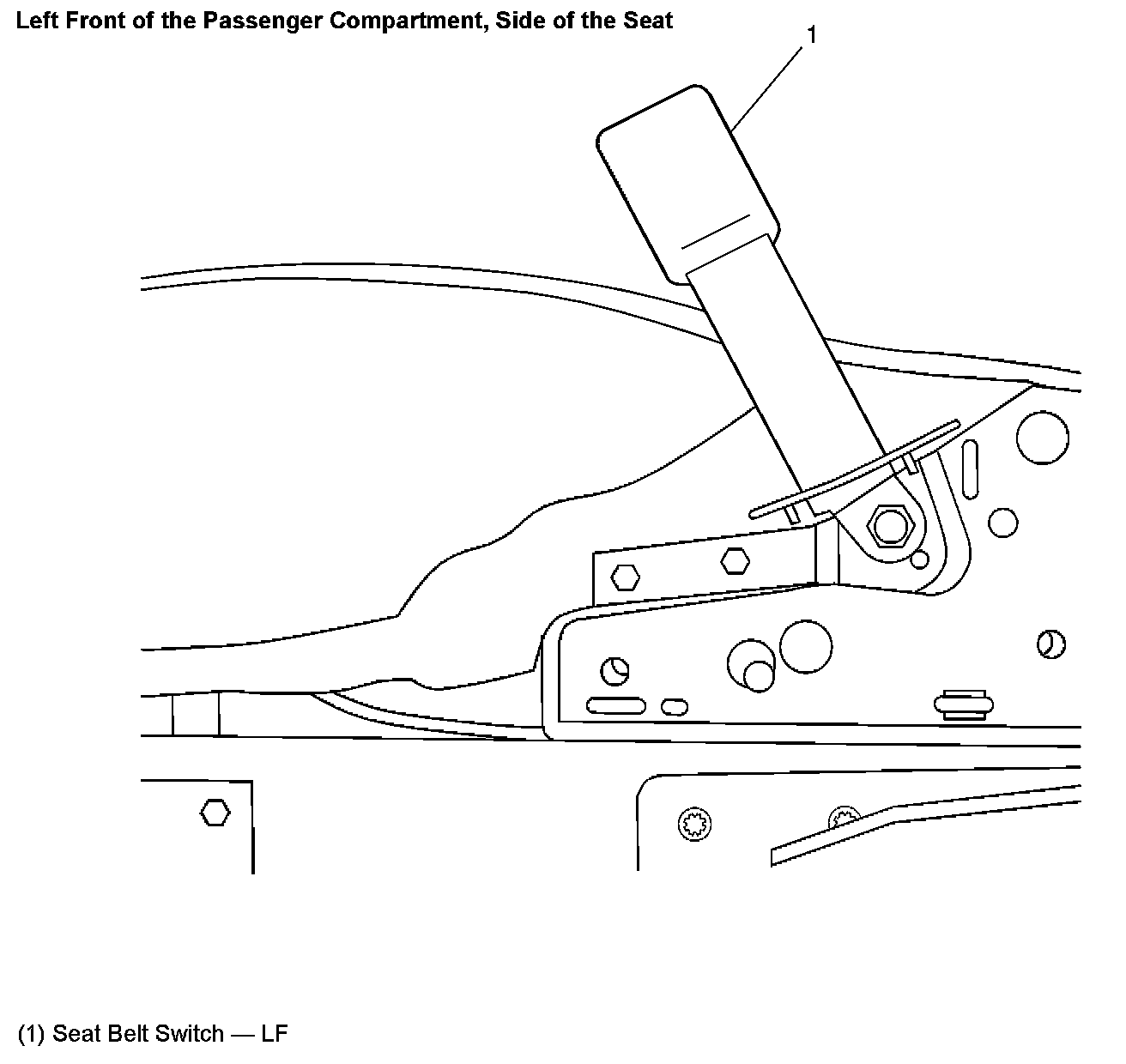 Left Front of the Passenger Compartment, Side of the Seat

1

(1) Seat Belt Switch — LF