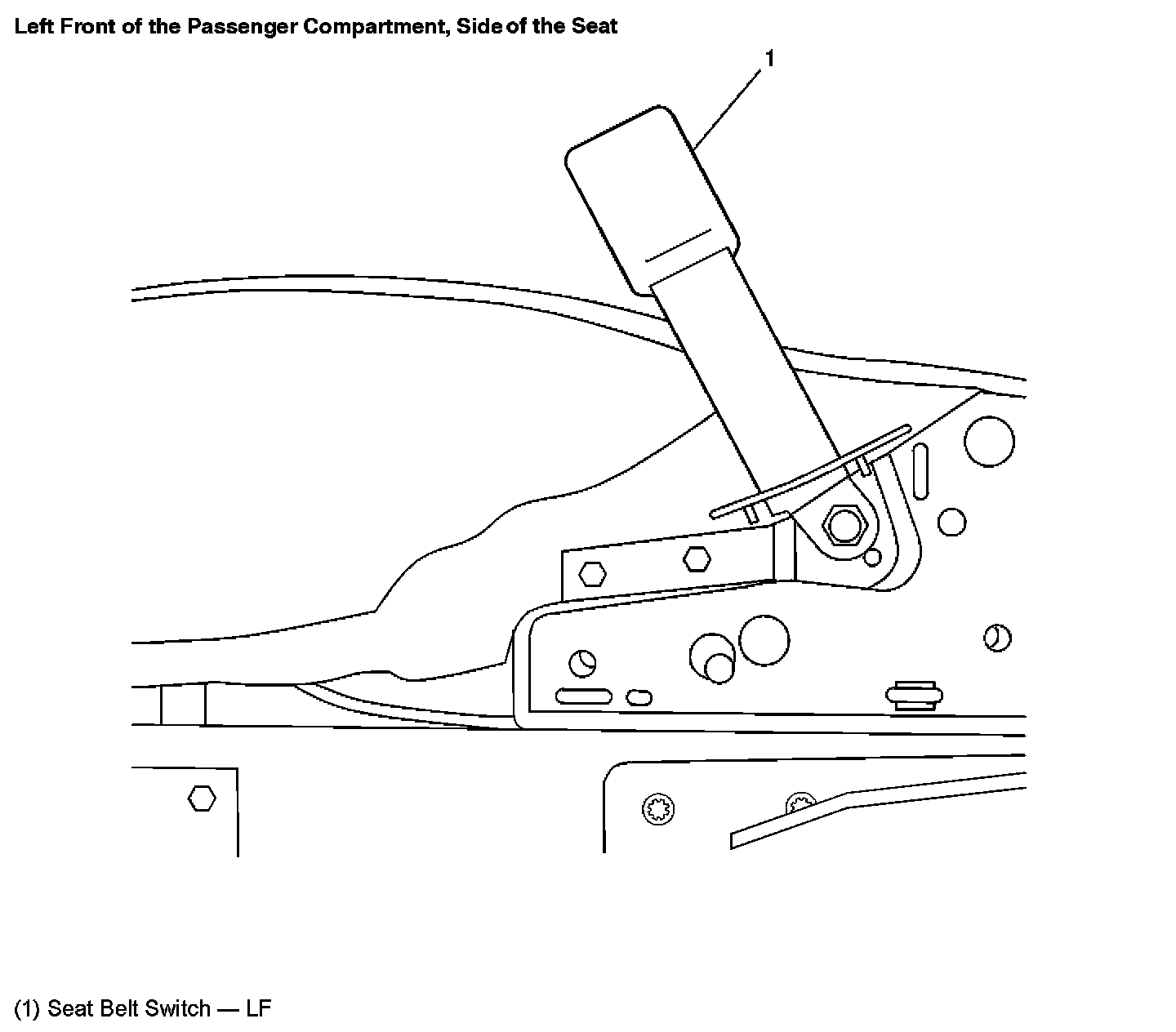 Left Front of the Passenger Compartment, Side of the Seat

1

(1) Seat Belt Switch — LF