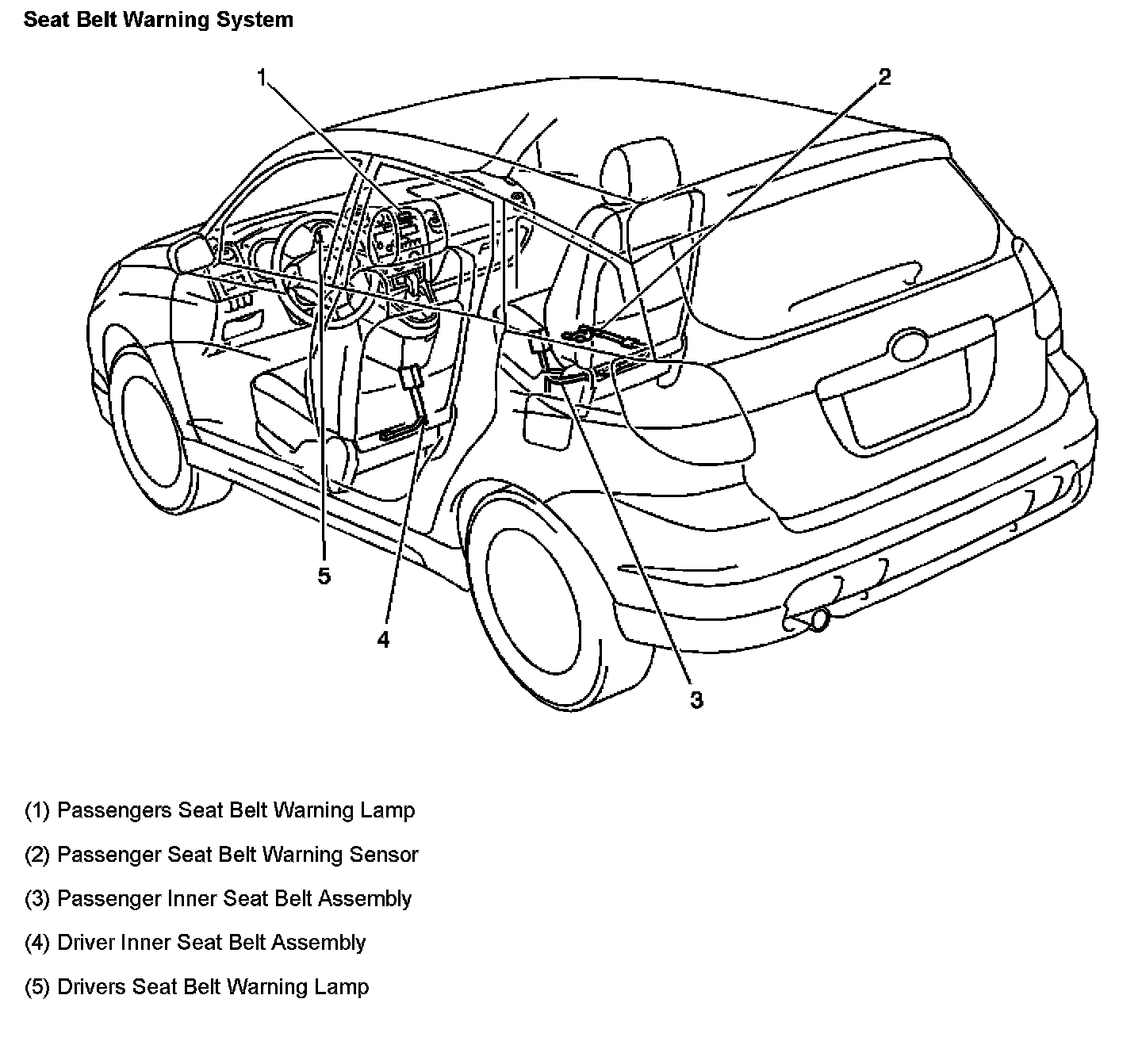 Seat Belt Warning System

1

2

5

4

3

(1) Passengers Seat Belt Warning Lamp

(2) Passenger Seat Belt Warning Sensor

(3) Passenger Inner Seat Belt Assembly

(4) Driver Inner Seat Belt Assembly

(5) Drivers Seat Belt Warning Lamp