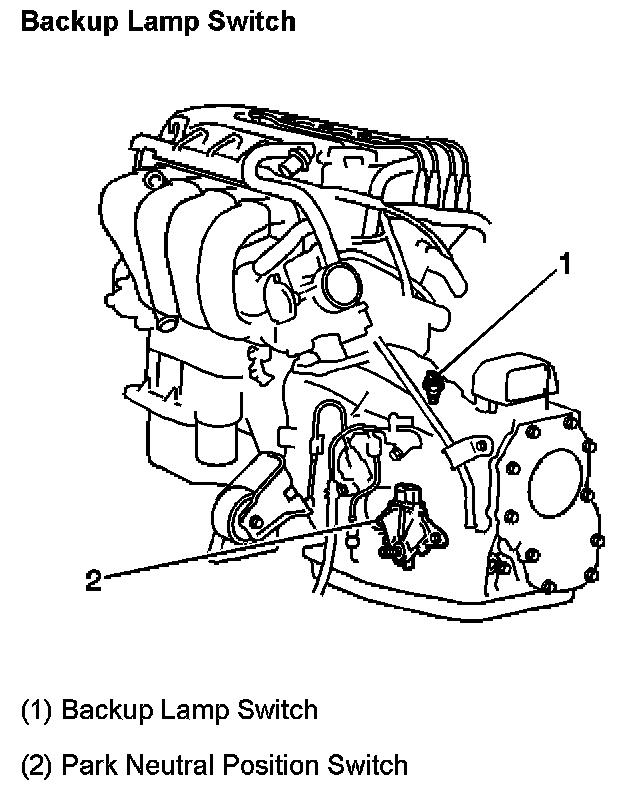 Backup Lamp Switch

1

2

(1) Backup Lamp Switch

(2) Park Neutral Position Switch