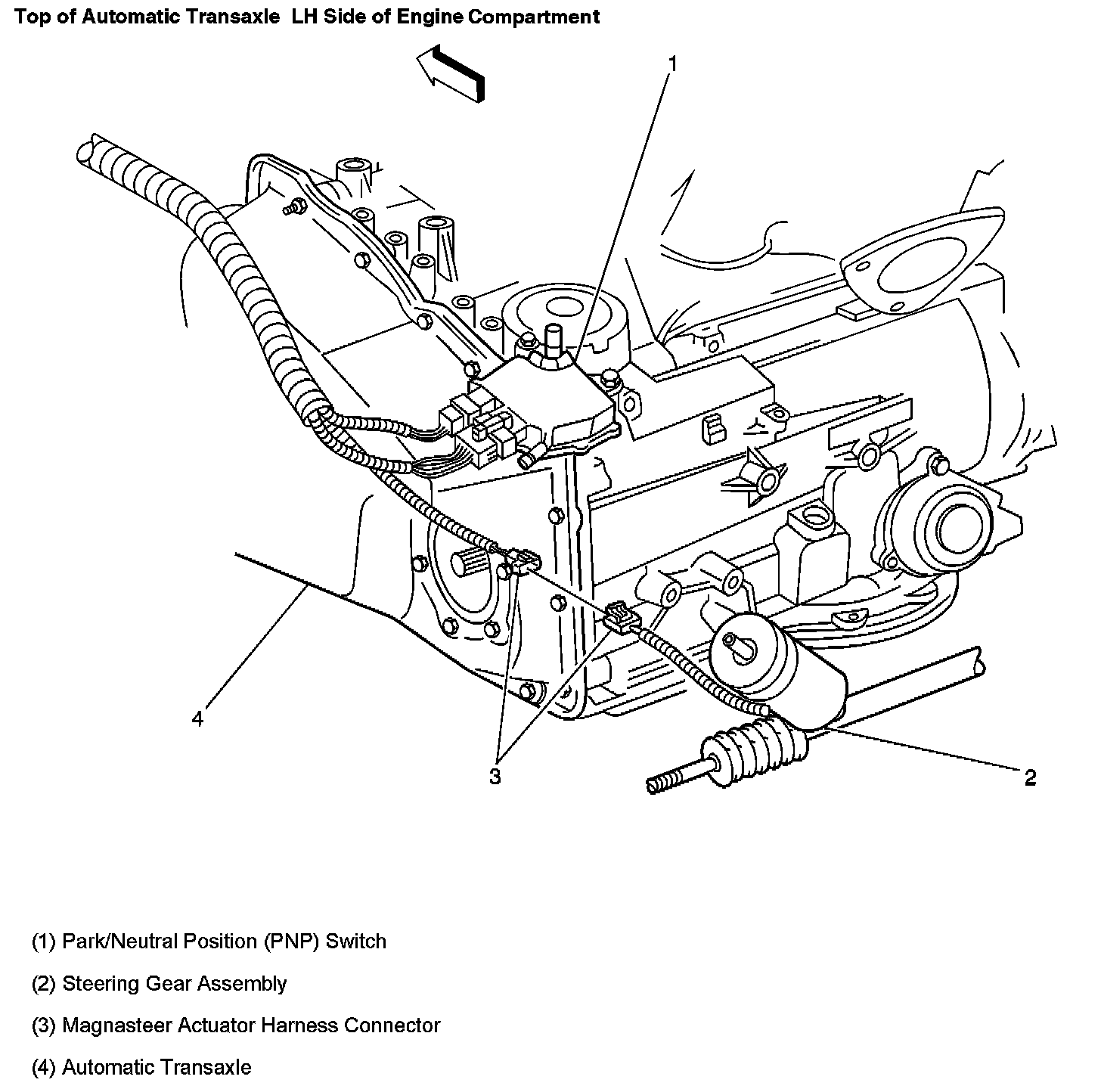 Top of Automatic Transaxle LH Side of Engine Compartment

1

4

3

2

(1) Park/Neutral Position (PNP) Switch

(2) Steering Gear Assembly

(3) Magnasteer Actuator Harness Connector

(4) Automatic Transaxle