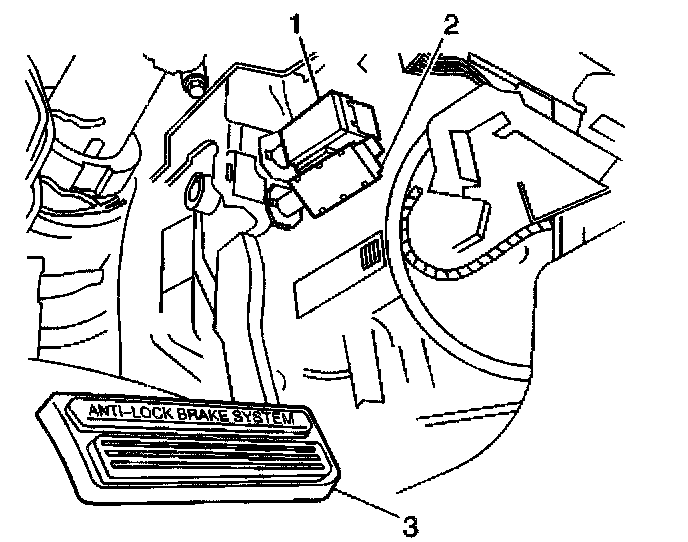 1
2
ANTI-LOCK BRAKE SYSTEM
3