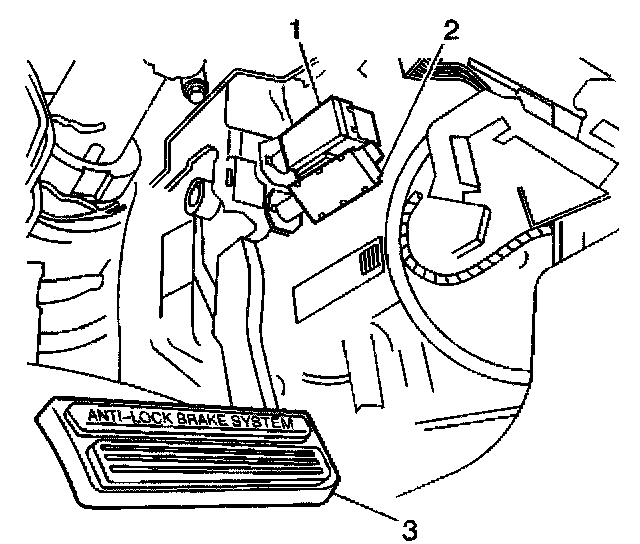 1
2
ANTI-LOCK BRAKE SYSTEM
3