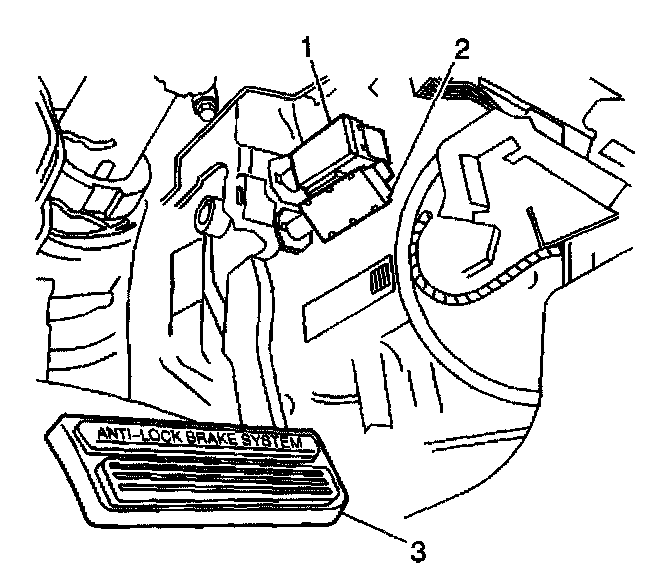 1
2
ANTI-LOCK BRAKE SYSTEM
3