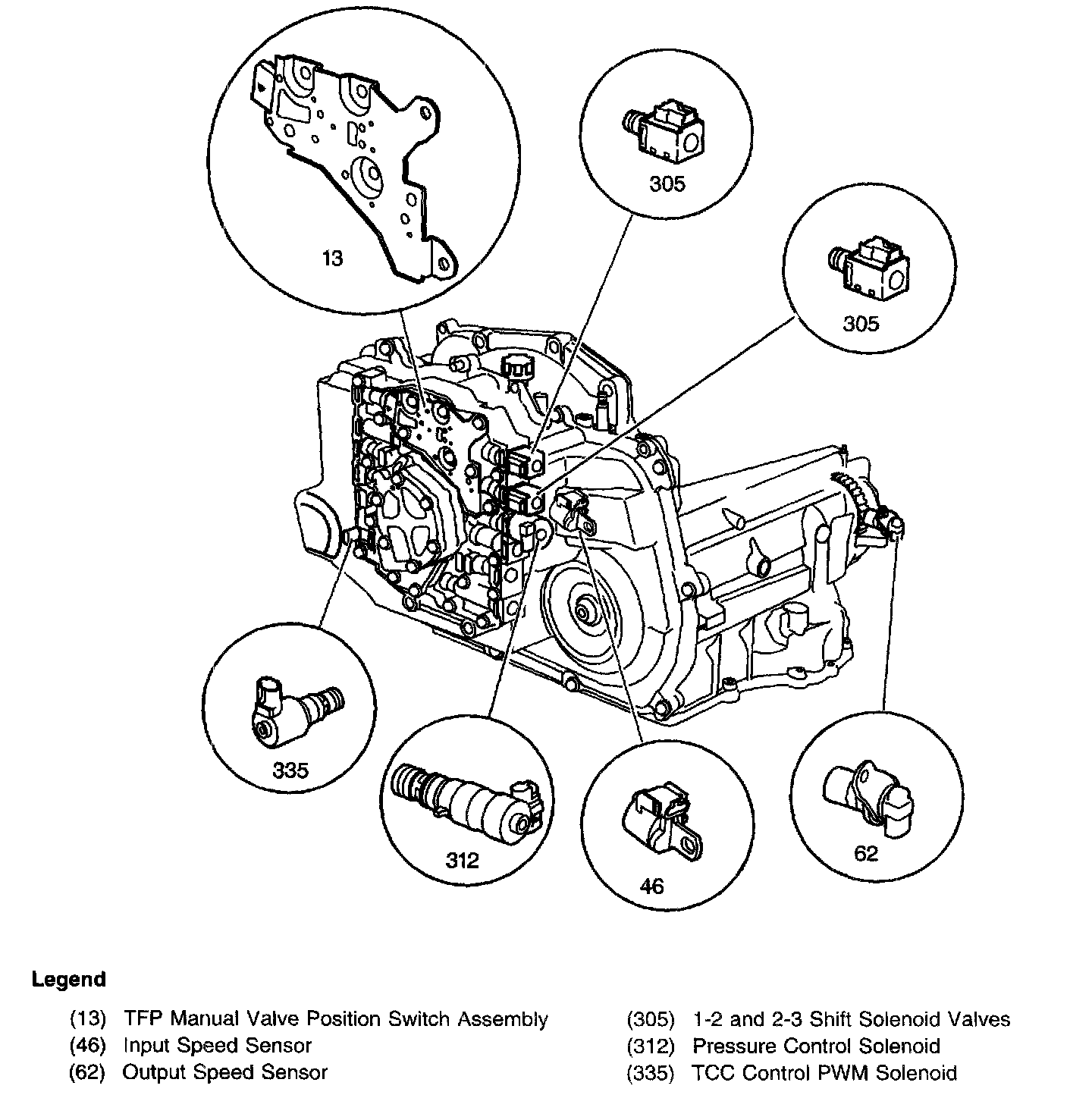 13

305

305

335

312

46

62

Legend

(13) TFP Manual Valve Position Switch Assembly
(46) Input Speed Sensor
(62) Output Speed Sensor

(305) 1-2 and 2-3 Shift Solenoid Valves
(312) Pressure Control Solenoid
(335) TCC Control PWM Solenoid