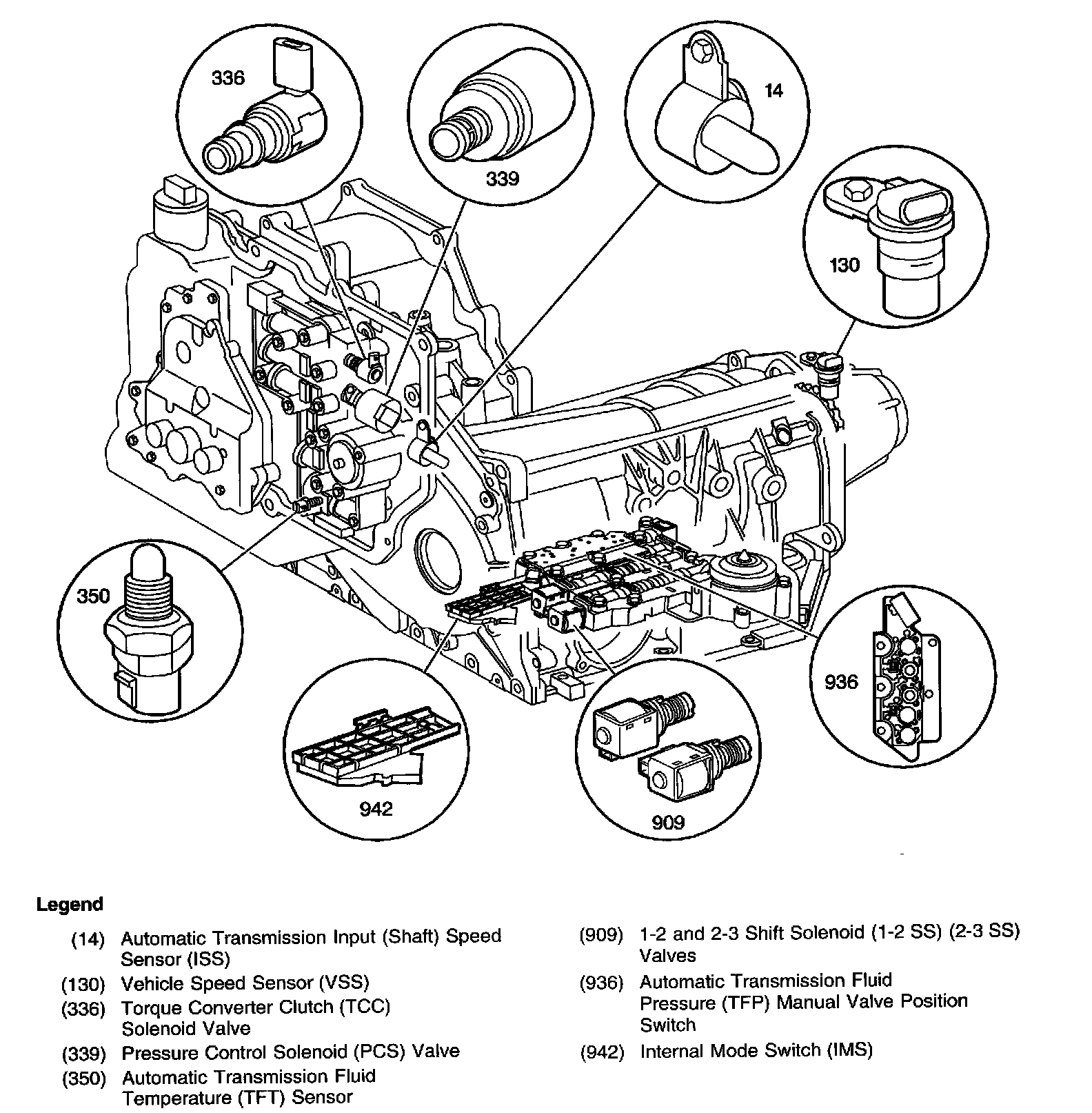 336

339

14

130

350

942

909

936

Legend

(14) Automatic Transmission Input (Shaft) Speed Sensor (ISS)

(130) Vehicle Speed Sensor (VSS)

(336) Torque Converter Clutch (TCC) Solenoid Valve

(339) Pressure Control Solenoid (PCS) Valve

(350) Automatic Transmission Fluid Temperature (TFT) Sensor

(909) 1-2 and 2-3 Shift Solenoid (1-2 SS) (2-3 SS) Valves

(936) Automatic Transmission Fluid Pressure (TFP) Manual Valve Position Switch

(942) Internal Mode Switch (IMS)