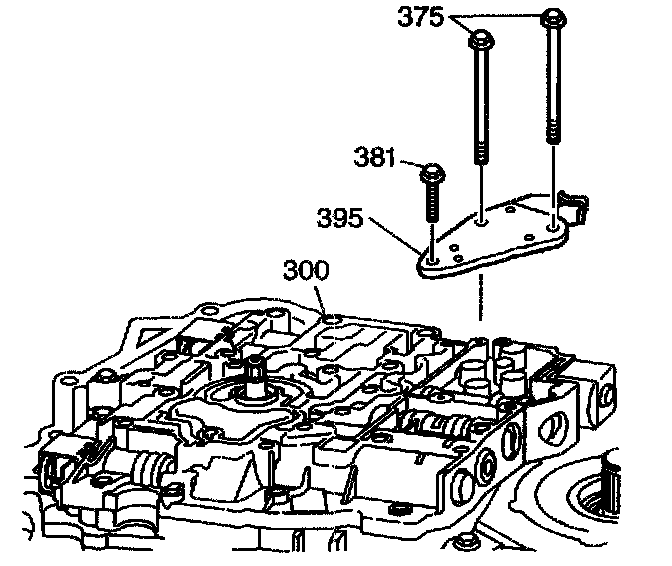 375
381
395
300