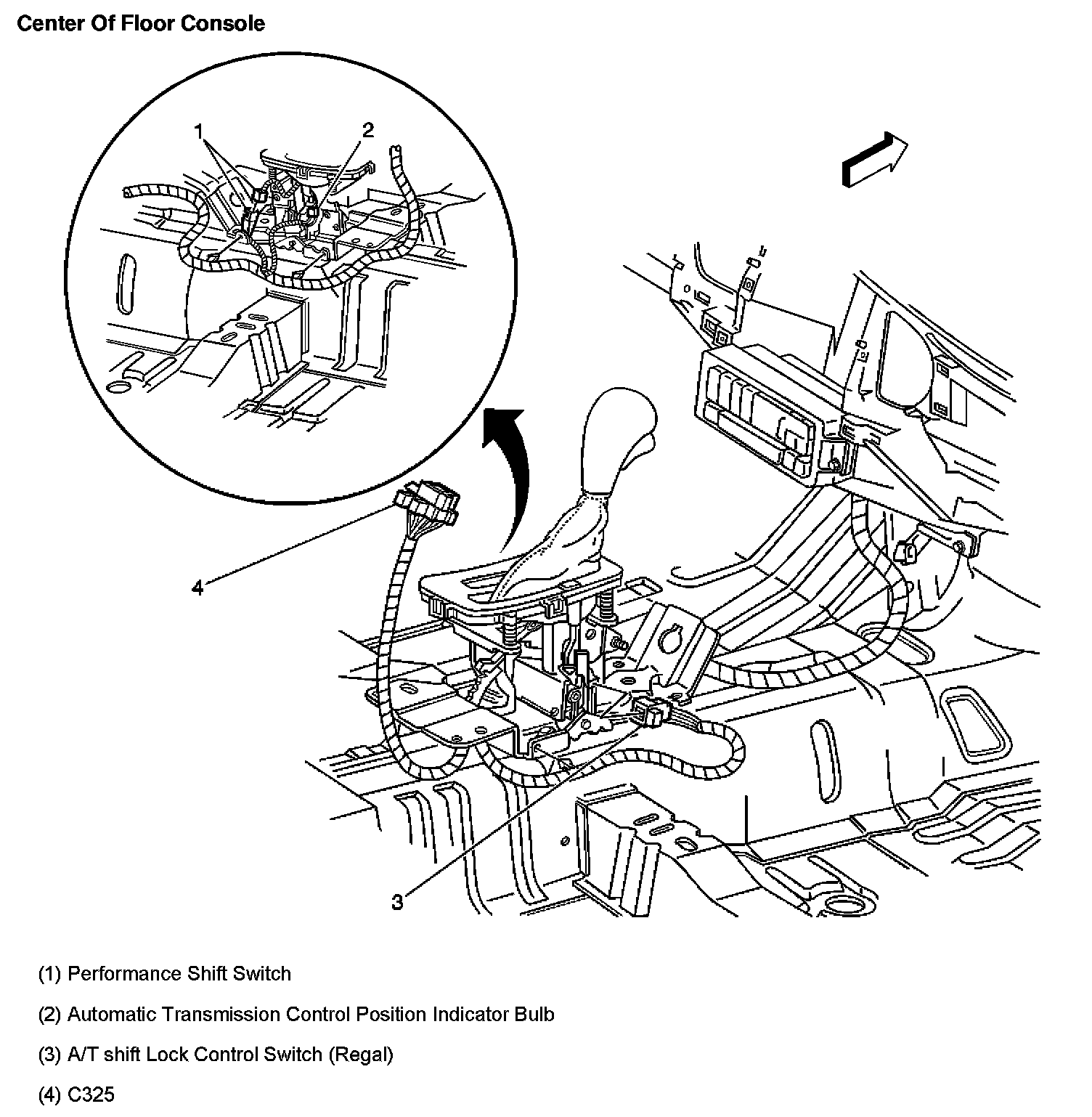 Center Of Floor Console

1

2

4

3

(1) Performance Shift Switch

(2) Automatic Transmission Control Position Indicator Bulb

(3) A/T shift Lock Control Switch (Regal)

(4) C325