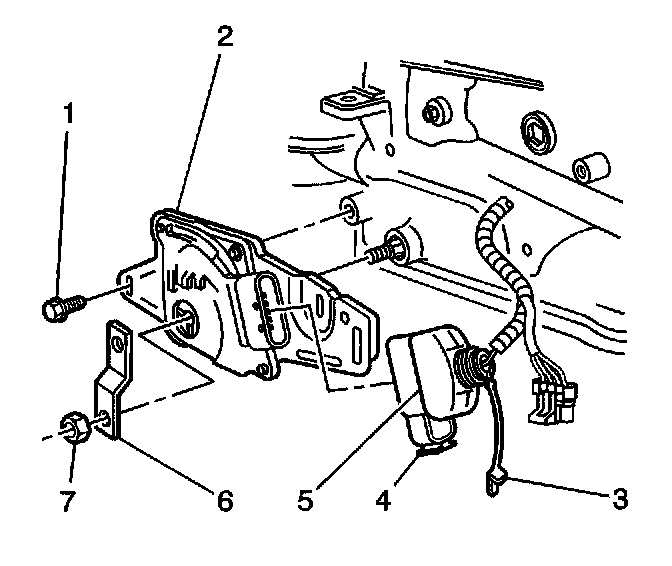 2
1
7
6
5
4
3