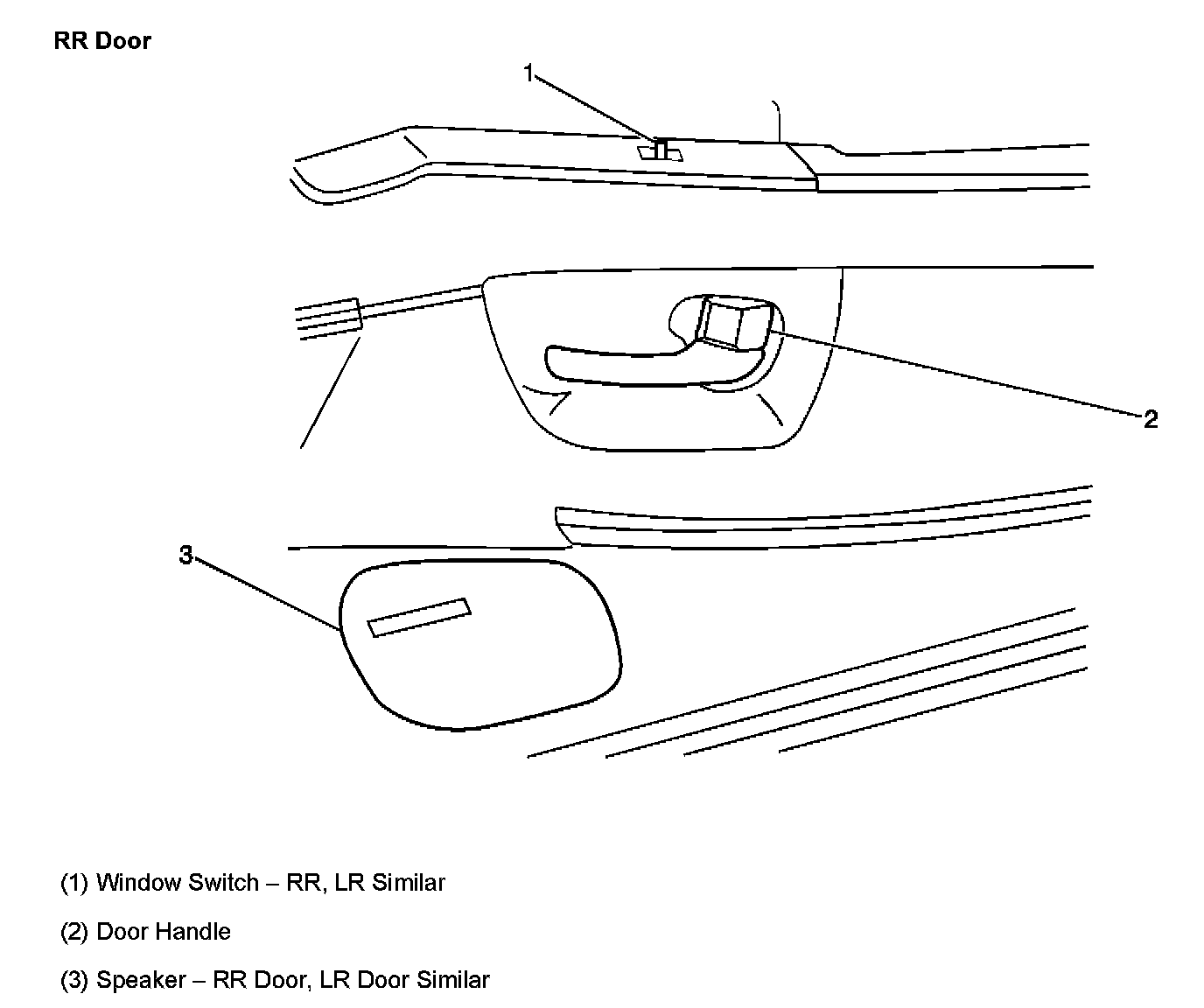 RR Door

1

2

3

(1) Window Switch – RR, LR Similar

(2) Door Handle

(3) Speaker – RR Door, LR Door Similar