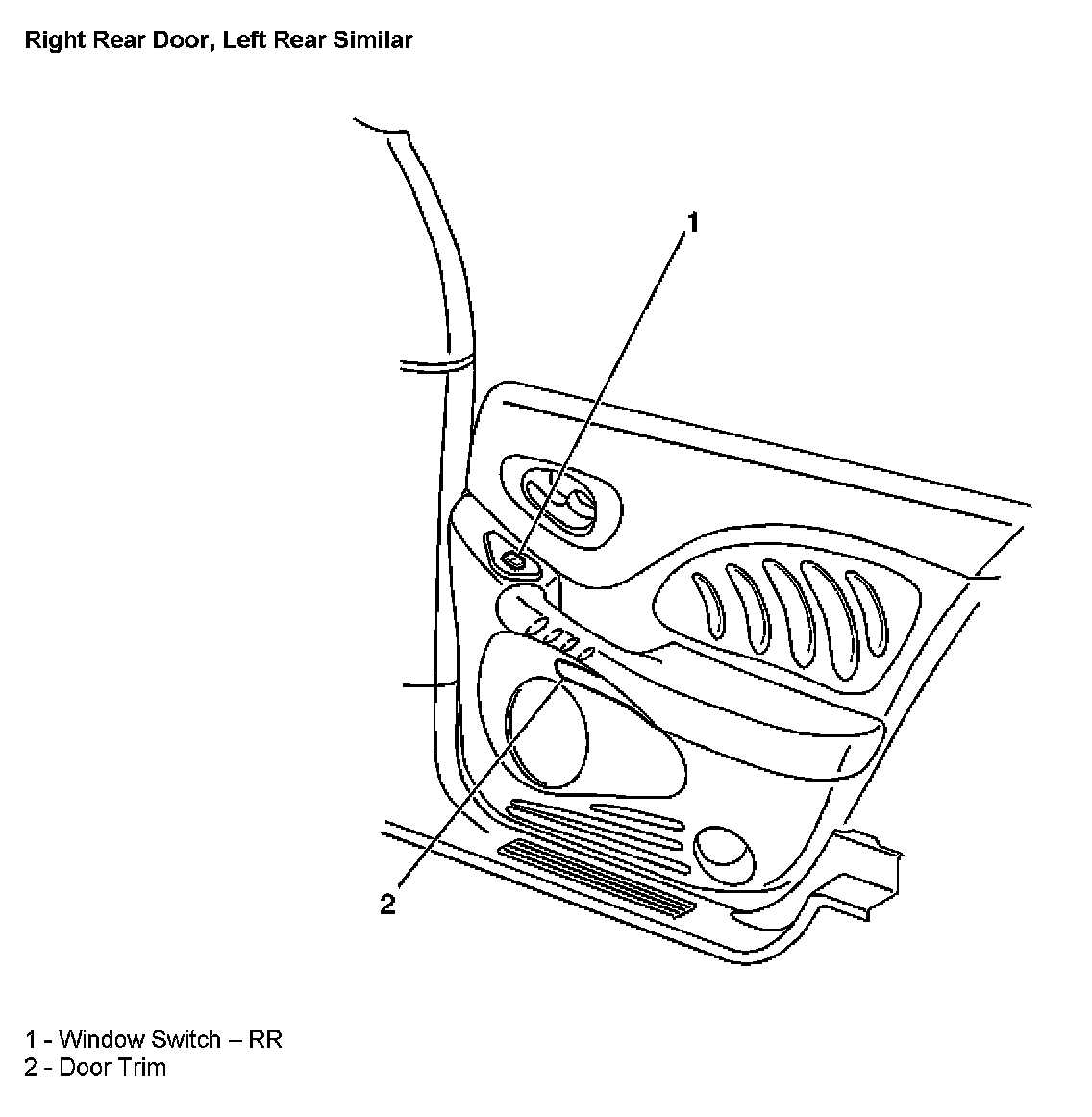 Right Rear Door, Left Rear Similar

1

2

1 - Window Switch – RR
2 - Door Trim