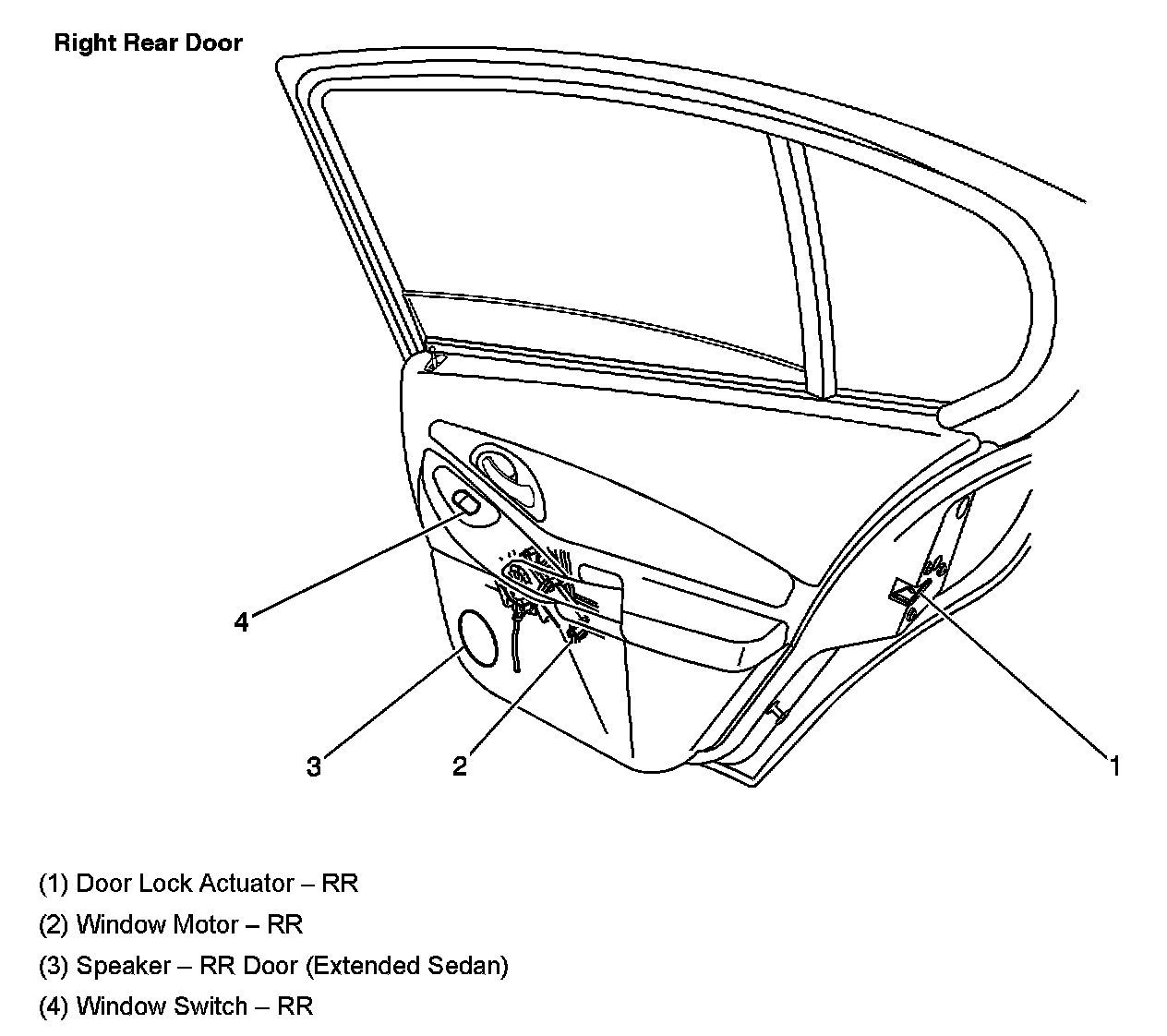 Right Rear Door

4

3

2

1

(1) Door Lock Actuator – RR

(2) Window Motor – RR

(3) Speaker – RR Door (Extended Sedan)

(4) Window Switch – RR