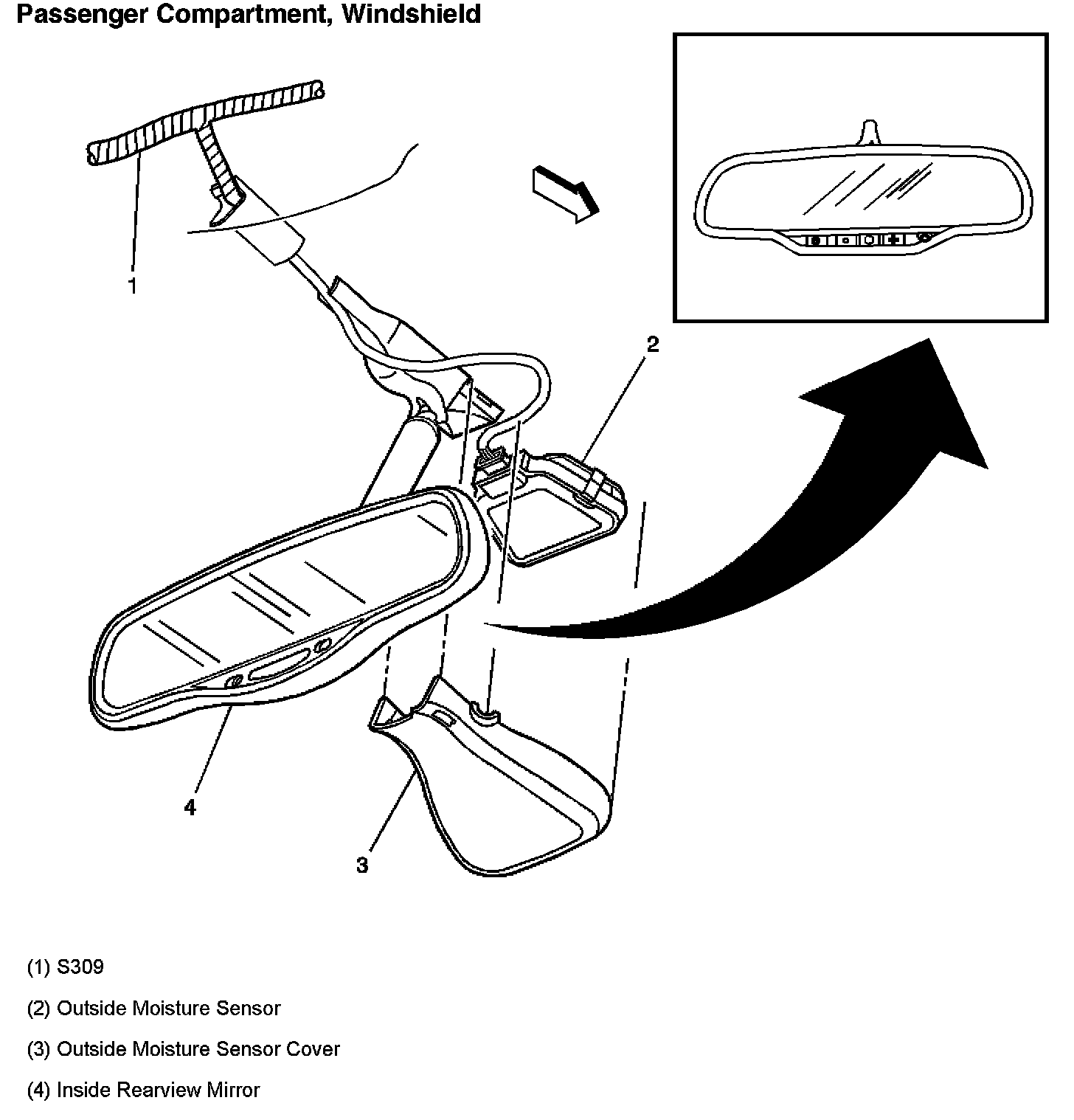 Passenger Compartment, Windshield

1

2

4

3

(1) S309

(2) Outside Moisture Sensor

(3) Outside Moisture Sensor Cover

(4) Inside Rearview Mirror