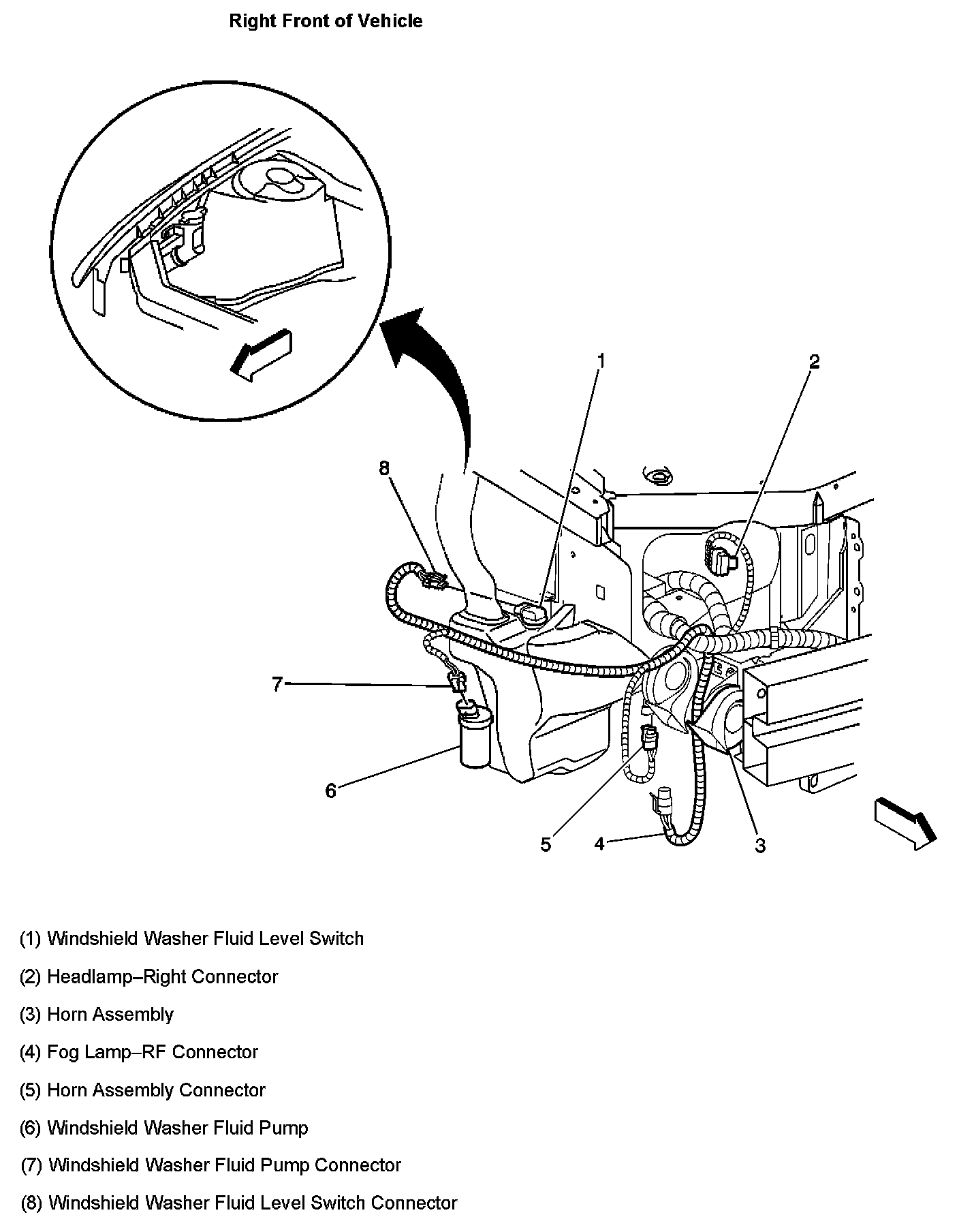 Right Front of Vehicle

1
2
8
7
6
5
4
3

(1) Windshield Washer Fluid Level Switch

(2) Headlamp–Right Connector

(3) Horn Assembly

(4) Fog Lamp–RF Connector

(5) Horn Assembly Connector

(6) Windshield Washer Fluid Pump

(7) Windshield Washer Fluid Pump Connector

(8) Windshield Washer Fluid Level Switch Connector