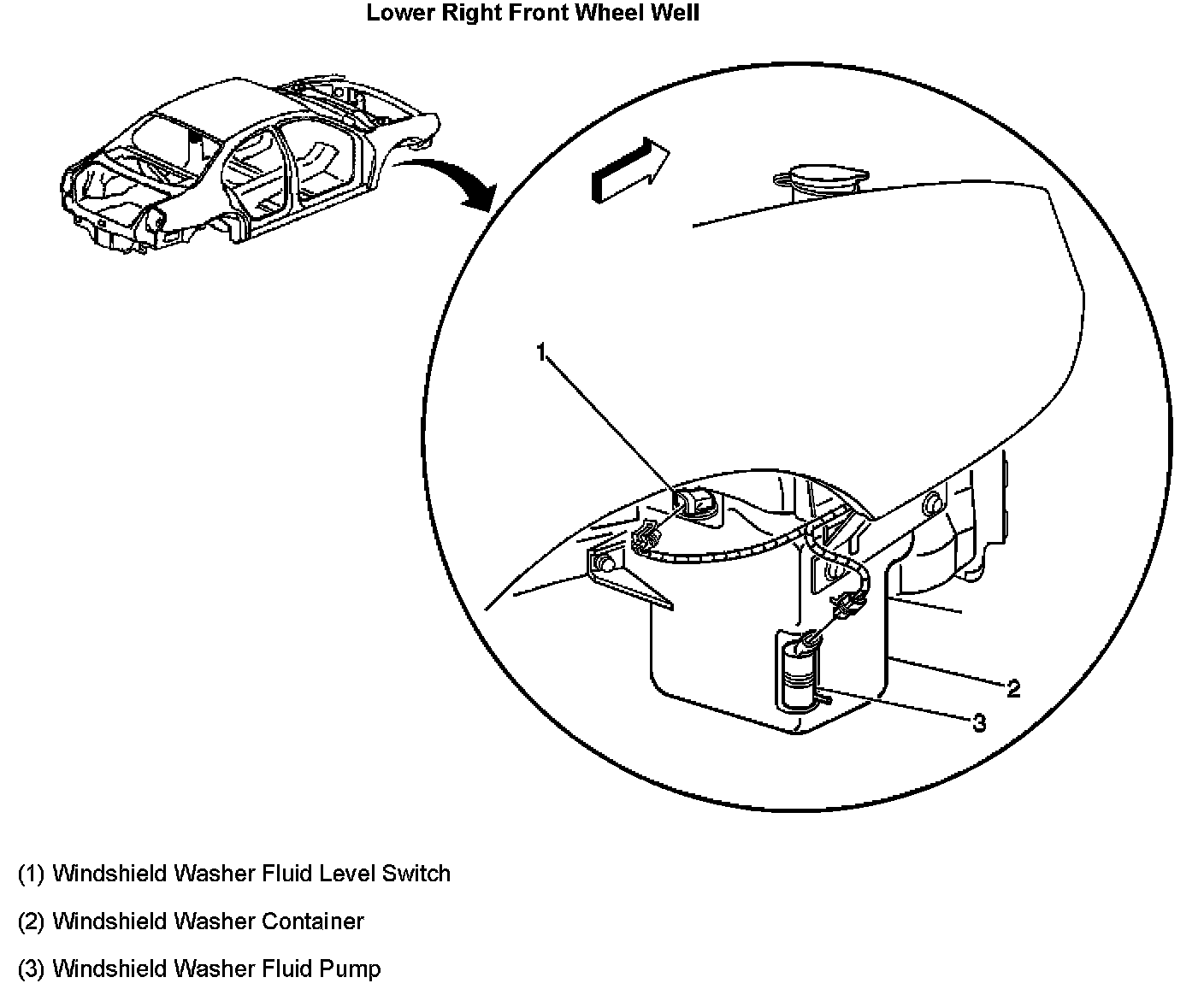 Lower Right Front Wheel Well

1

2

3

(1) Windshield Washer Fluid Level Switch

(2) Windshield Washer Container

(3) Windshield Washer Fluid Pump