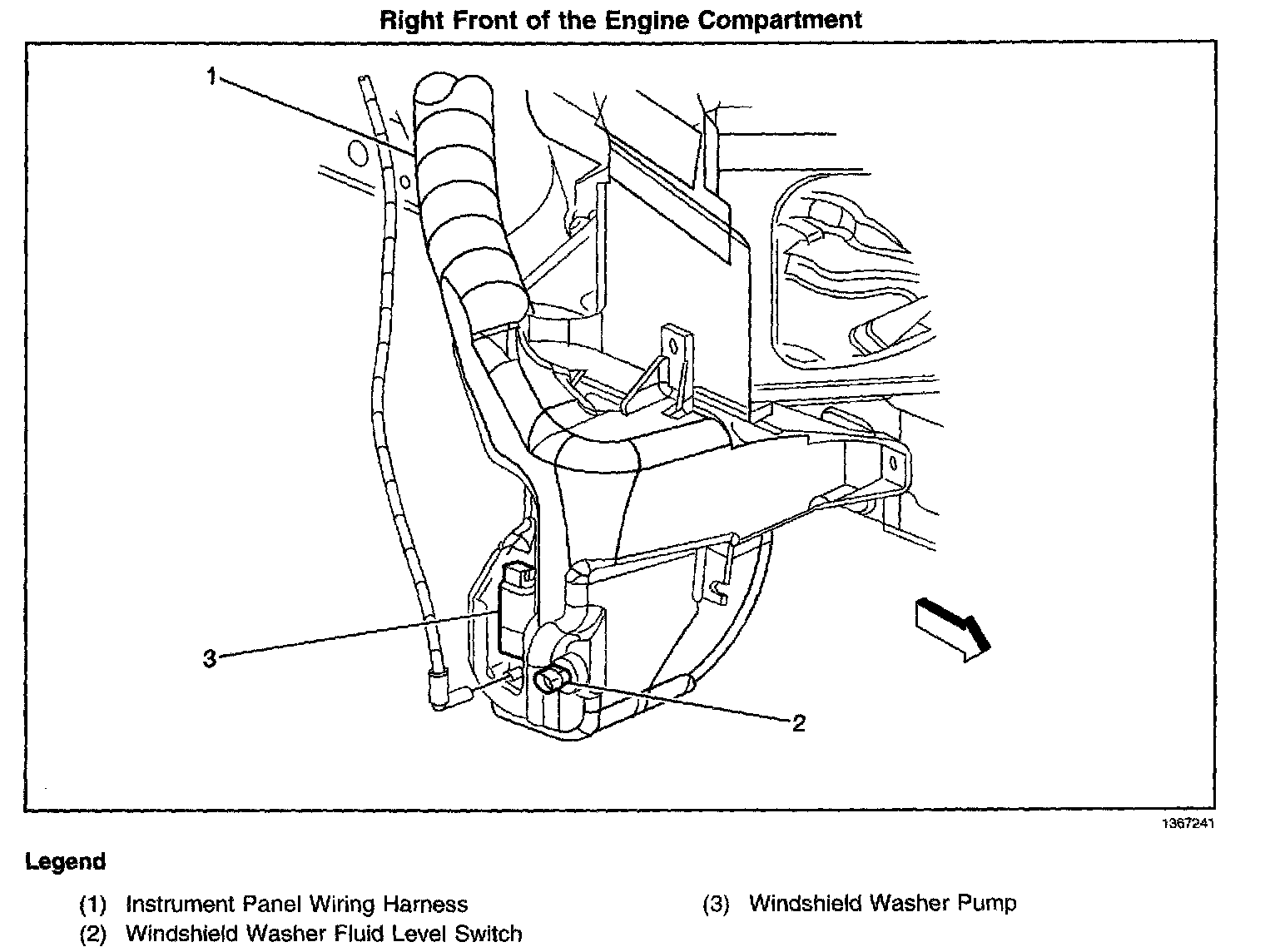 Right Front of the Engine Compartment

1

3

2

1367241

Legend

(1) Instrument Panel Wiring Harness
(2) Windshield Washer Fluid Level Switch

(3) Windshield Washer Pump