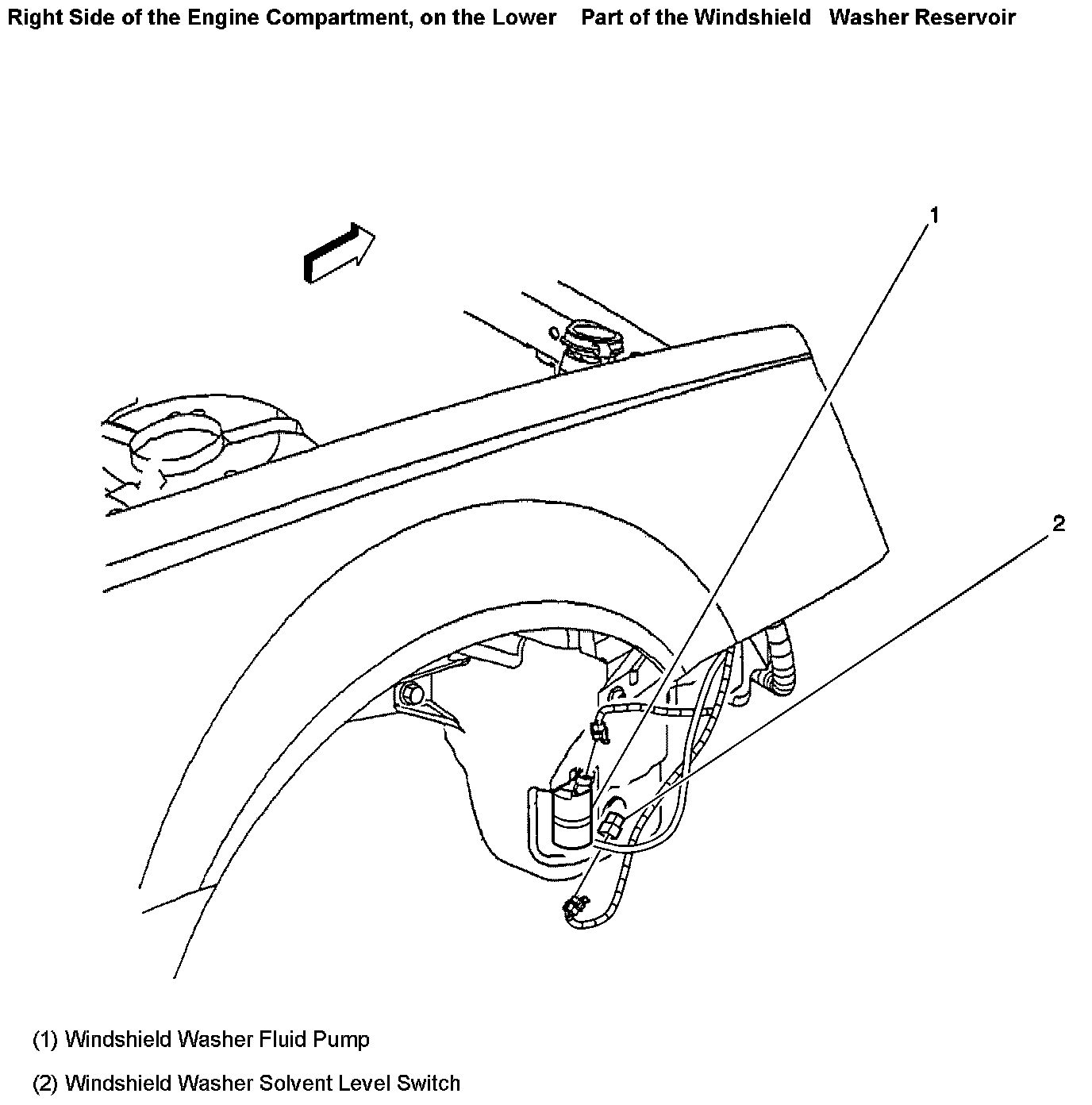 Right Side of the Engine Compartment, on the Lower Part of the Windshield Washer Reservoir

1

2

(1) Windshield Washer Fluid Pump

(2) Windshield Washer Solvent Level Switch