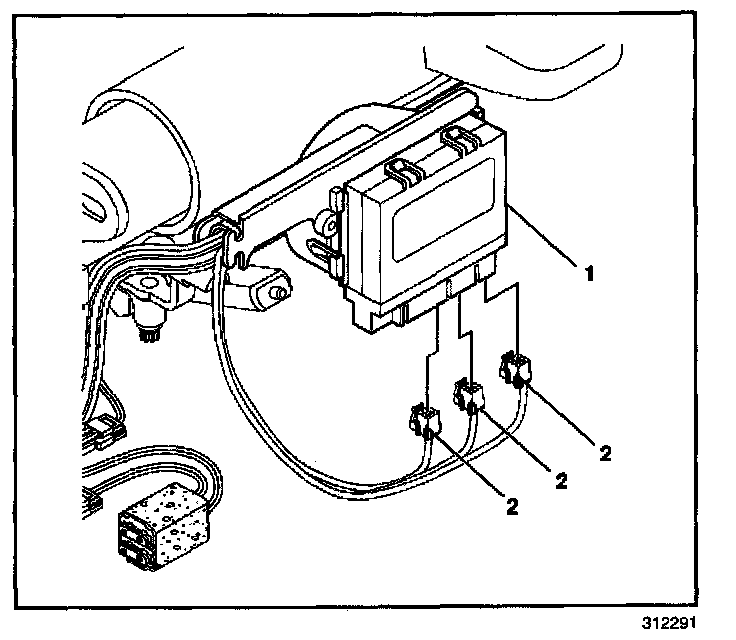 1

2

2

2

312291