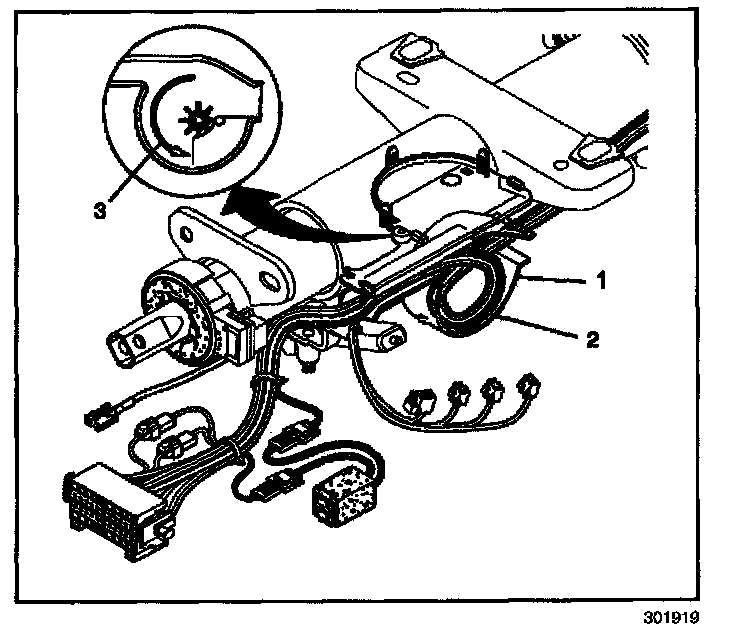 3
1
2
301919